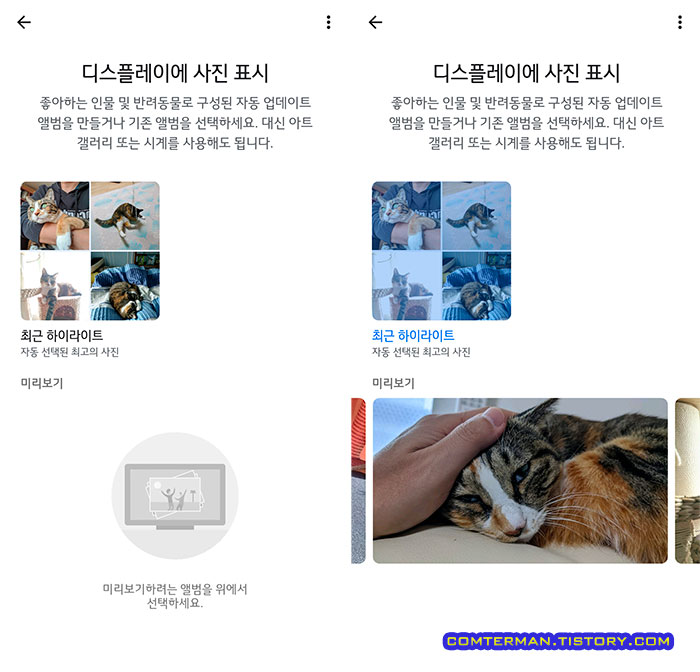 디스플레이에 사진 표시

좋아하는 인물 및 반려동물로 구성된 자동 업데이트 앨범을 만들거나 기존 앨범을 선택하세요. 대신 아트 갤러리 또는 시계를 사용해도 됩니다.

최근 하이라이트
자동 선택된 최고의 사진

미리보기

미리보기하려는 앨범을 위에서 선택하세요.

디스플레이에 사진 표시

좋아하는 인물 및 반려동물로 구성된 자동 업데이트 앨범을 만들거나 기존 앨범을 선택하세요. 대신 아트 갤러리 또는 시계를 사용해도 됩니다.

최근 하이라이트
자동 선택된 최고의 사진

미리보기

COMTERMAN.TISTORY.COM