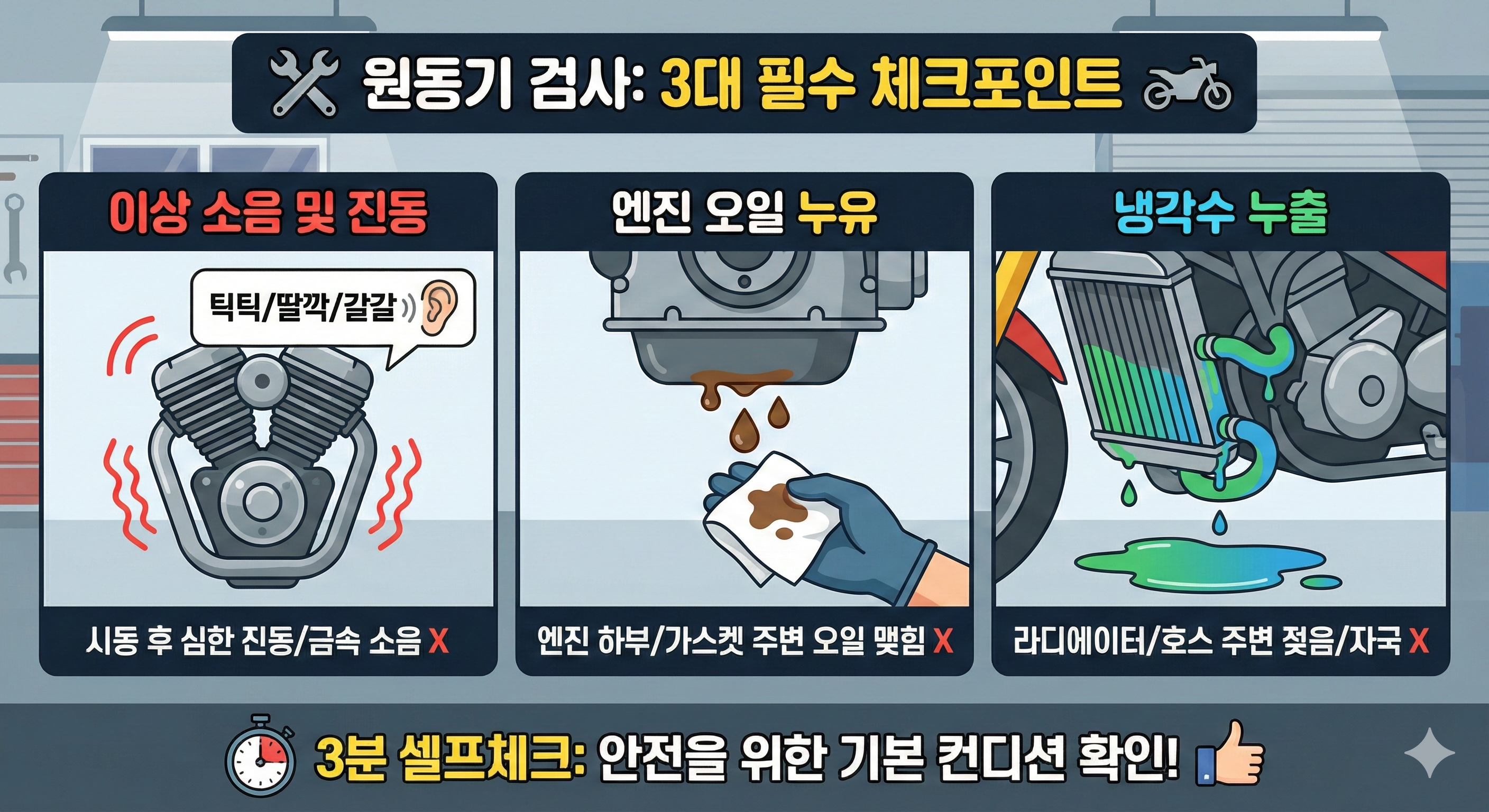 원동기 검사: 3대 필수 체크포인트

이상 소음 및 진동

틱틱/딸깍/갈갈

시동 후 심한 진동/금속 소음 X

엔진 오일 누유

엔진 하부/가스켓 주변 오일 맺힘 X

냉각수 누출

라디에이터/호스 주변 젖음/자국 X

3분 셀프체크: 안전을 위한 기본 컨디션 확인!