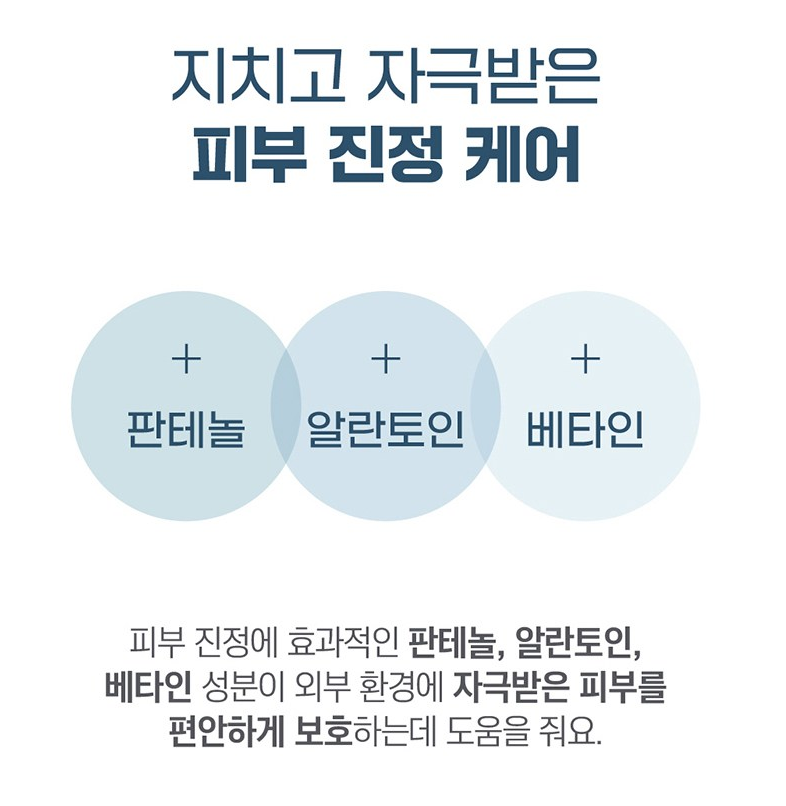 지치고 자극받은
피부 진정 케어

+
판테놀

+
알란토인

+
베타인

피부 진정에 효과적인 판테놀, 알란토인, 베타인 성분이 외부 환경에 자극받은 피부를 편안하게 보호하는데 도움을 줘요.