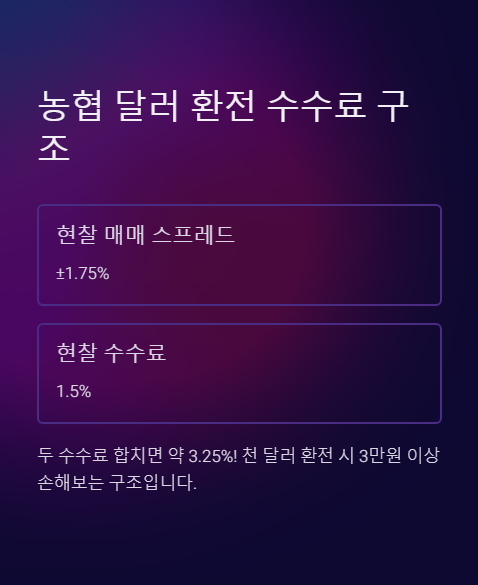 농협 달러 환전 수수료 구조

현찰 매매 스프레드

±1.75%

현찰 수수료

1.5%

두 수수료 합치면 약 3.25%! 천 달러 환전 시 3만원 이상 손해보는 구조입니다.