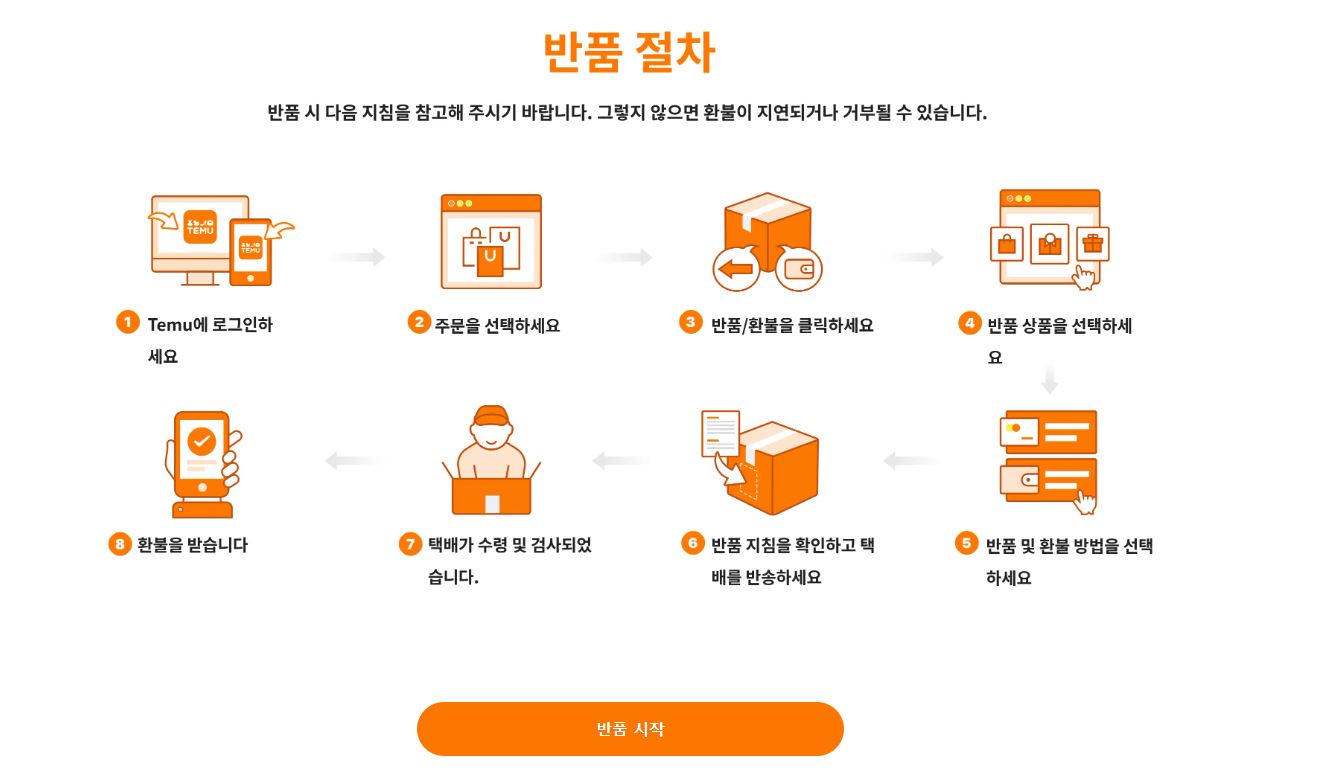 반품 절차

반품 시 다음 지침을 참고해 주시기 바랍니다. 그렇지 않으면 환불이 지연되거나 거부될 수 있습니다.

TEMU

TEMU

1 Temu에 로그인하세요

2 주문을 선택하세요

3 반품/환불을 클릭하세요

4 반품 상품을 선택하세요

5 반품 및 환불 방법을 선택하세요

6 반품 지침을 확인하고 택배를 반송하세요

7 택배가 수령 및 검사되었습니다.

8 환불을 받습니다

반품 시작