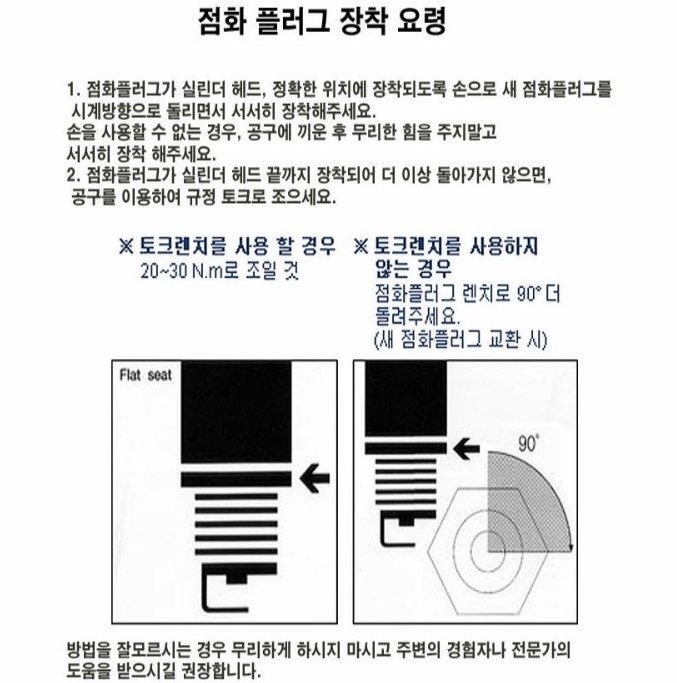 점화 플러그 장착 요령

1. 점화플러그가 실린더 헤드, 정확한 위치에 장착되도록 손으로 새 점화플러그를 시계방향으로 돌리면서 서서히 장착해주세요.
손을 사용할 수 없는 경우, 공구에 끼운 후 무리한 힘을 주지말고 서서히 장착 해주세요.
2. 점화플러그가 실린더 헤드 끝까지 장착되어 더 이상 돌아가지 않으면, 공구를 이용하여 규정 토크로 조으세요.

※ 토크렌치를 사용 할 경우
20~30 N.m로 조일 것

※ 토크렌치를 사용하지 않는 경우
점화플러그 렌치로 90° 더 돌려주세요.
(새 점화플러그 교환 시)

Flat seat

90°

방법을 잘모르시는 경우 무리하게 하시지 마시고 주변의 경험자나 전문가의 도움을 받으시길 권장합니다.