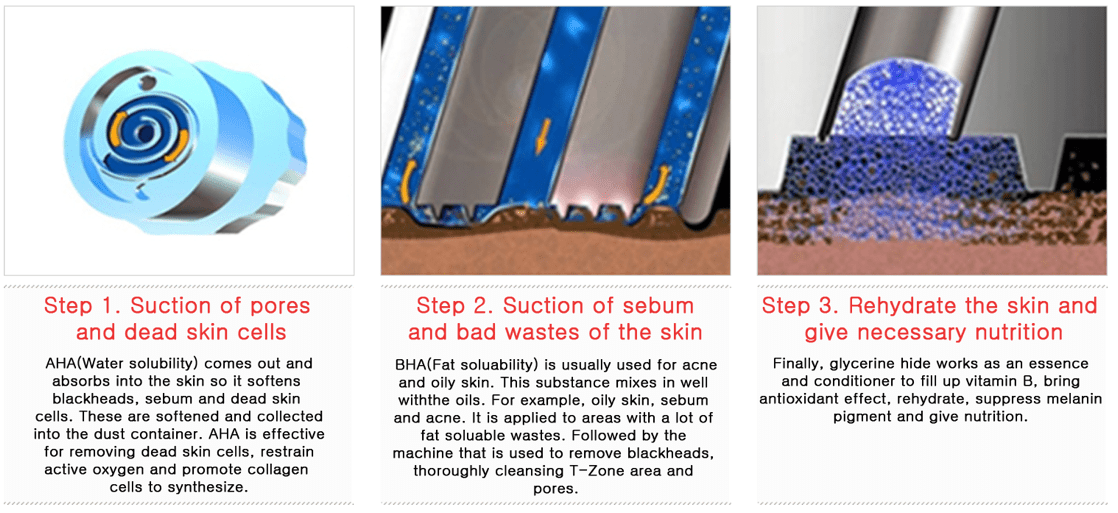 Step 1. Suction of pores and dead skin cells

AHA(Water solubility) comes out and absorbs into the skin so it softens blackheads, sebum and dead skin cells. These are softened and collected into the dust container. AHA is effective for removing dead skin cells, restrain active oxygen and promote collagen cells to synthesize.

Step 2. Suction of sebum and bad wastes of the skin

BHA(Fat soluability) is usually used for acne and oily skin. This substance mixes in well withthe oils. For example, oily skin, sebum and acne. It is applied to areas with a lot of fat soluable wastes. Followed by the machine that is used to remove blackheads, thoroughly cleansing T-Zone area and pores.

Step 3. Rehydrate the skin and give necessary nutrition

Finally, glycerine hide works as an essence and conditioner to fill up vitamin B, bring antioxidant effect, rehydrate, suppress melanin pigment and give nutrition.