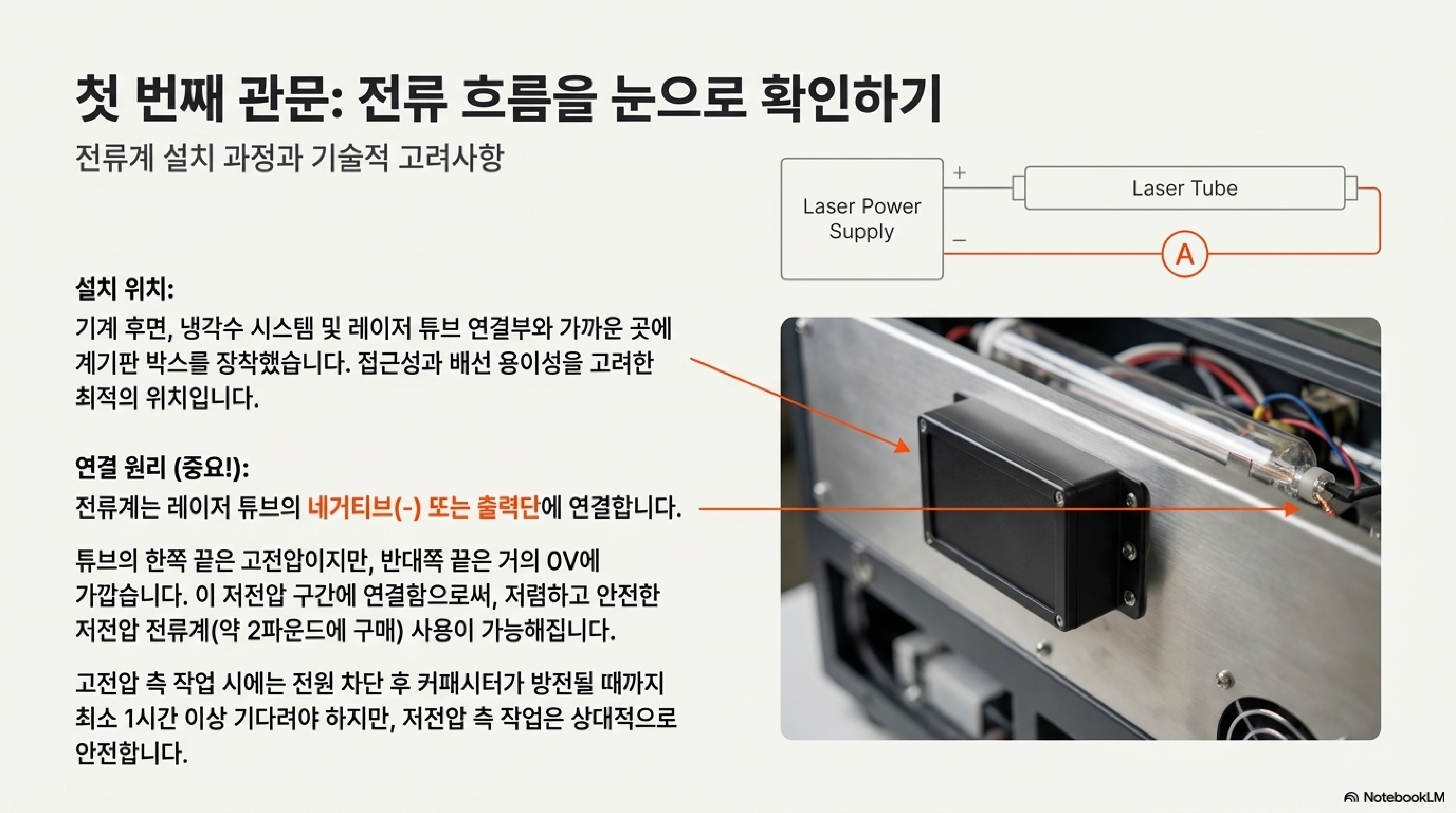 첫 번째 관문: 전류 흐름을 눈으로 확인하기

전류계 설치 과정과 기술적 고려사항

Laser Power Supply

+

−

Laser Tube

A

설치 위치:

기계 후면, 냉각수 시스템 및 레이저 튜브 연결부와 가까운 곳에 계기판 박스를 장착했습니다. 접근성과 배선 용이성을 고려한 최적의 위치입니다.

연결 원리 (중요!):

전류계는 레이저 튜브의 네거티브(-) 또는 출력단에 연결합니다.

튜브의 한쪽 끝은 고전압이지만, 반대쪽 끝은 거의 0V에 가깝습니다. 이 저전압 구간에 연결함으로써, 저렴하고 안전한 저전압 전류계(약 2파운드에 구매) 사용이 가능해집니다.

고전압 측 작업 시에는 전원 차단 후 커패시터가 방전될 때까지 최소 1시간 이상 기다려야 하지만, 저전압 측 작업은 상대적으로 안전합니다.

NotebookLM