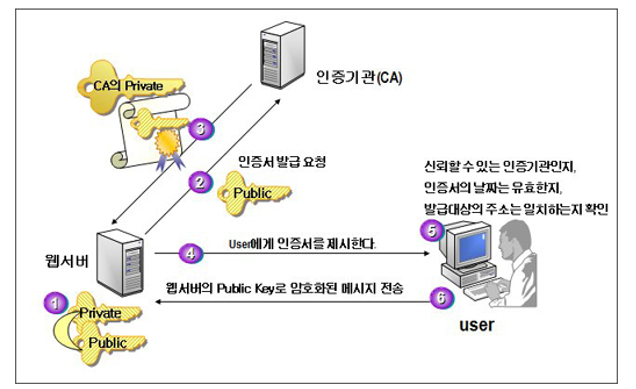 CA의 Private

3

인증기관(CA)

2

인증서 발급 요청

Public

신뢰할 수 있는 인증기관인지,
인증서의 날짜는 유효한지,
발급대상의 주소는 일치하는지 확인

5

웹서버

4

User에게 인증서를 제시한다.

웹서버의 Public Key로 암호화된 메시지 전송

6

1

Private

Public

user