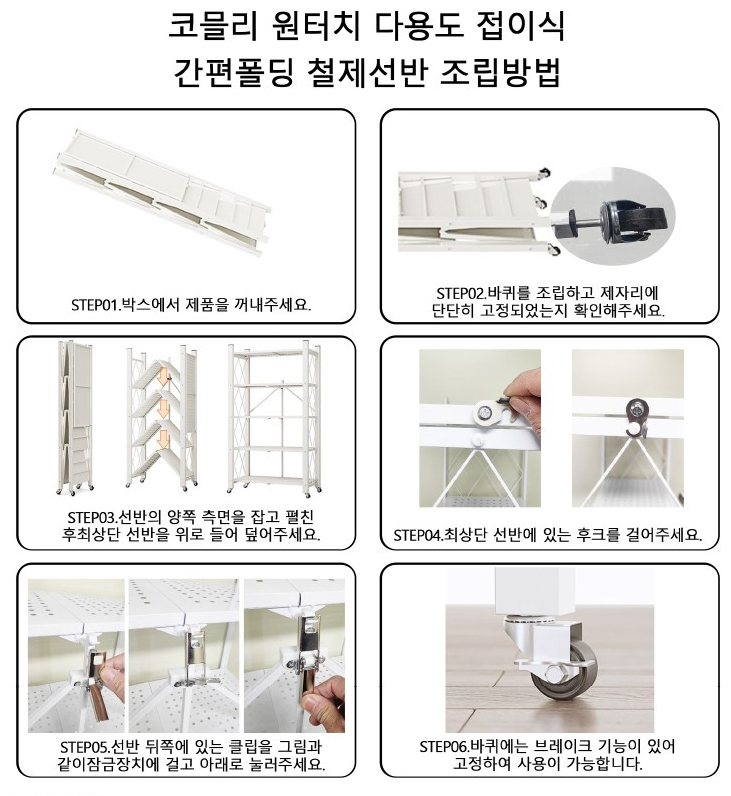 코믈리 원터치 다용도 접이식
간편폴딩 철제선반 조립방법

STEP01.박스에서 제품을 꺼내주세요.

STEP02.바퀴를 조립하고 제자리에 단단히 고정되었는지 확인해주세요.

STEP03.선반의 양쪽 측면을 잡고 펼친 후최상단 선반을 위로 들어 덮어주세요.

STEP04.최상단 선반에 있는 후크를 걸어주세요.

STEP05.선반 뒤쪽에 있는 클립을 그림과 같이잠금장치에 걸고 아래로 눌러주세요.

STEP06.바퀴에는 브레이크 기능이 있어 고정하여 사용이 가능합니다.