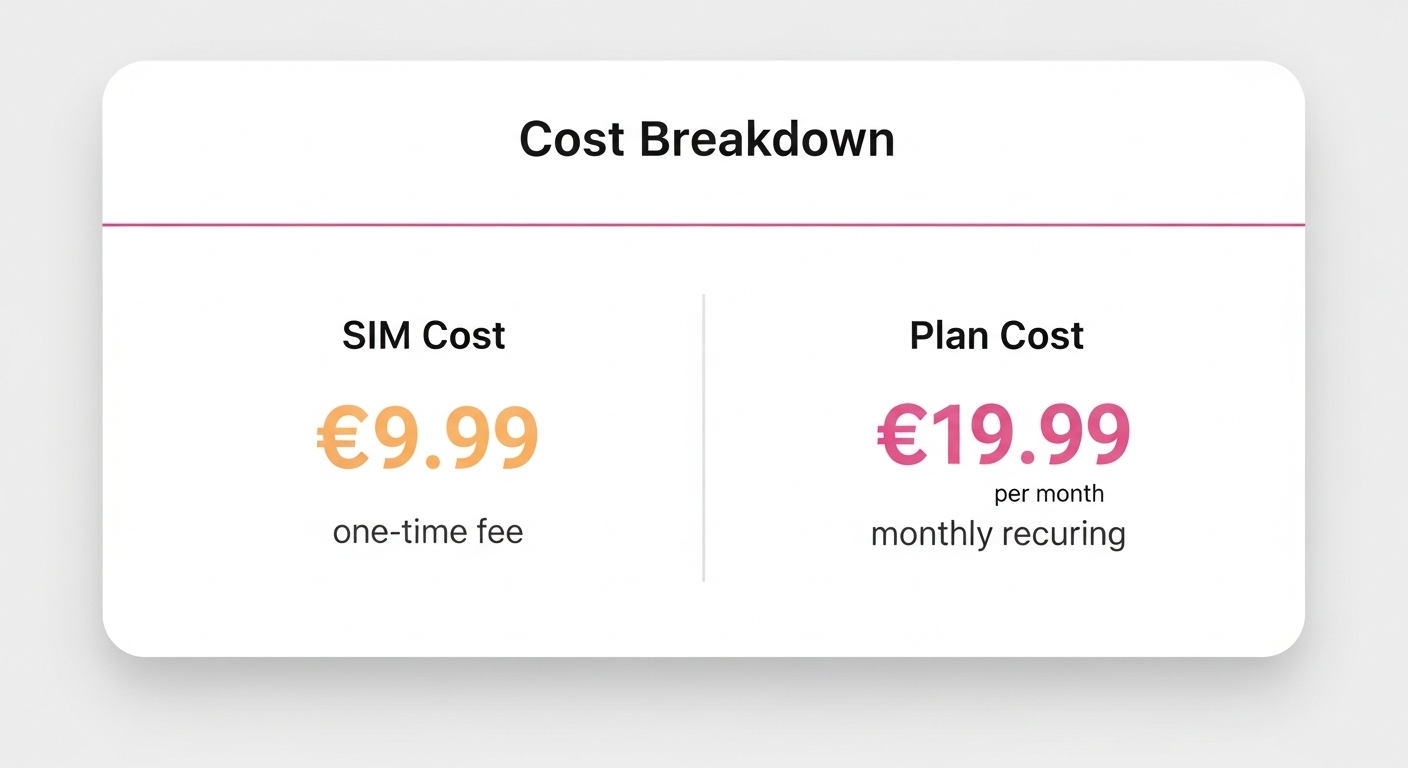 Cost Breakdown

SIM Cost

€9.99

one-time fee

Plan Cost

€19.99

per month

monthly recuring