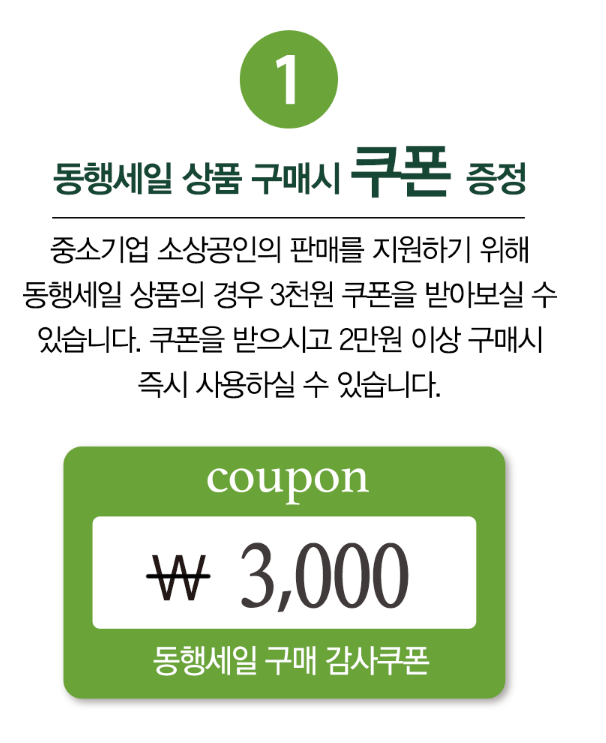 1

동행세일 상품 구매시 쿠폰 증정

중소기업 소상공인의 판매를 지원하기 위해 동행세일 상품의 경우 3천원 쿠폰을 받아보실 수 있습니다. 쿠폰을 받으시고 2만원 이상 구매시 즉시 사용하실 수 있습니다.

coupon

₩ 3,000

동행세일 구매 감사쿠폰