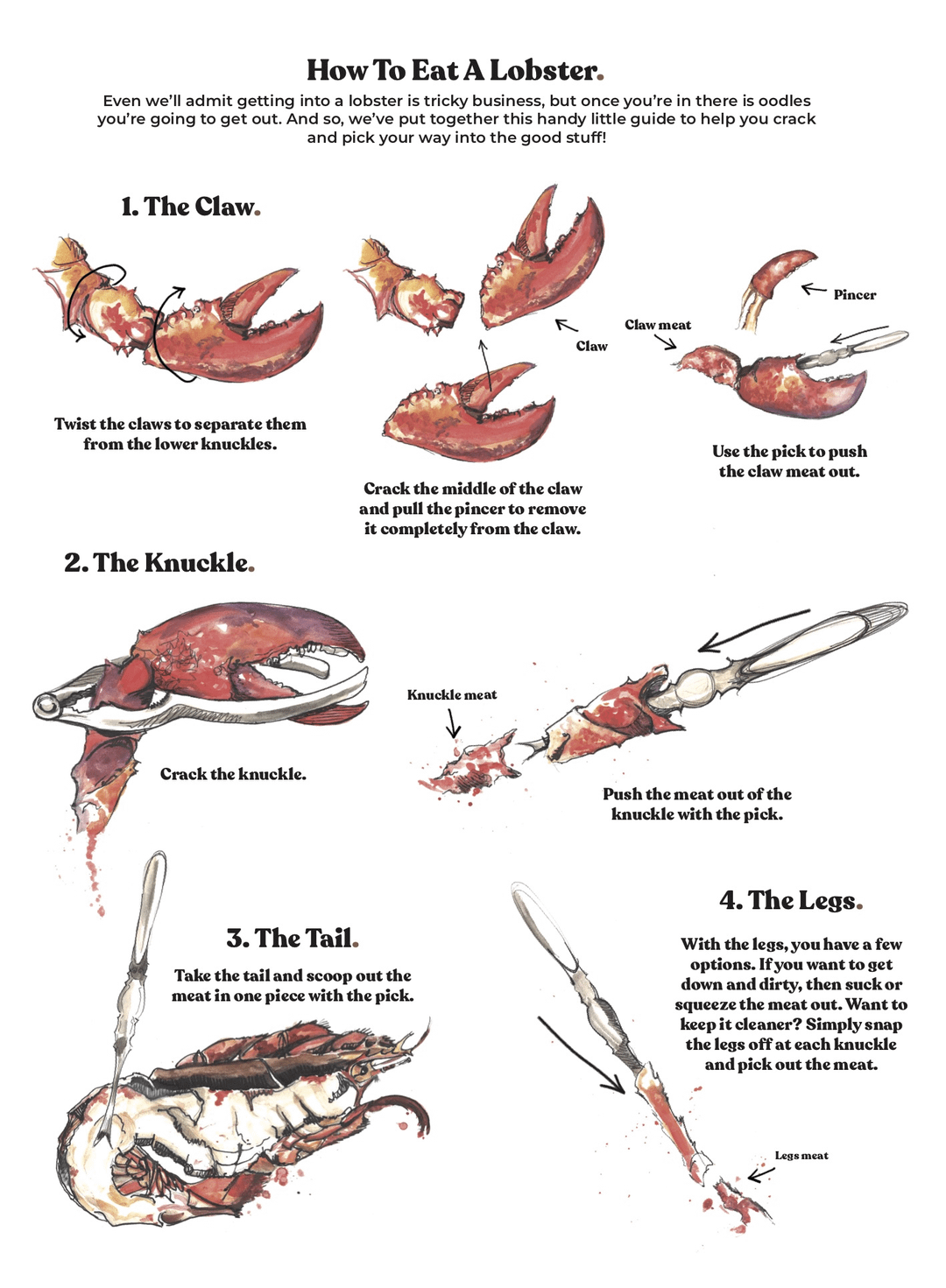 How To Eat A Lobster.

Even we'll admit getting into a lobster is tricky business, but once you're in there is oodles you're going to get out. And so, we've put together this handy little guide to help you crack and pick your way into the good stuff!

1. The Claw.

Twist the claws to separate them from the lower knuckles.

Claw

Crack the middle of the claw and pull the pincer to remove it completely from the claw.

Pincer

Claw meat

Use the pick to push the claw meat out.

2. The Knuckle.

Crack the knuckle.

Knuckle meat

Push the meat out of the knuckle with the pick.

3. The Tail.

Take the tail and scoop out the meat in one piece with the pick.

4. The Legs.

With the legs, you have a few options. If you want to get down and dirty, then suck or squeeze the meat out. Want to keep it cleaner? Simply snap the legs off at each knuckle and pick out the meat.

Legs meat