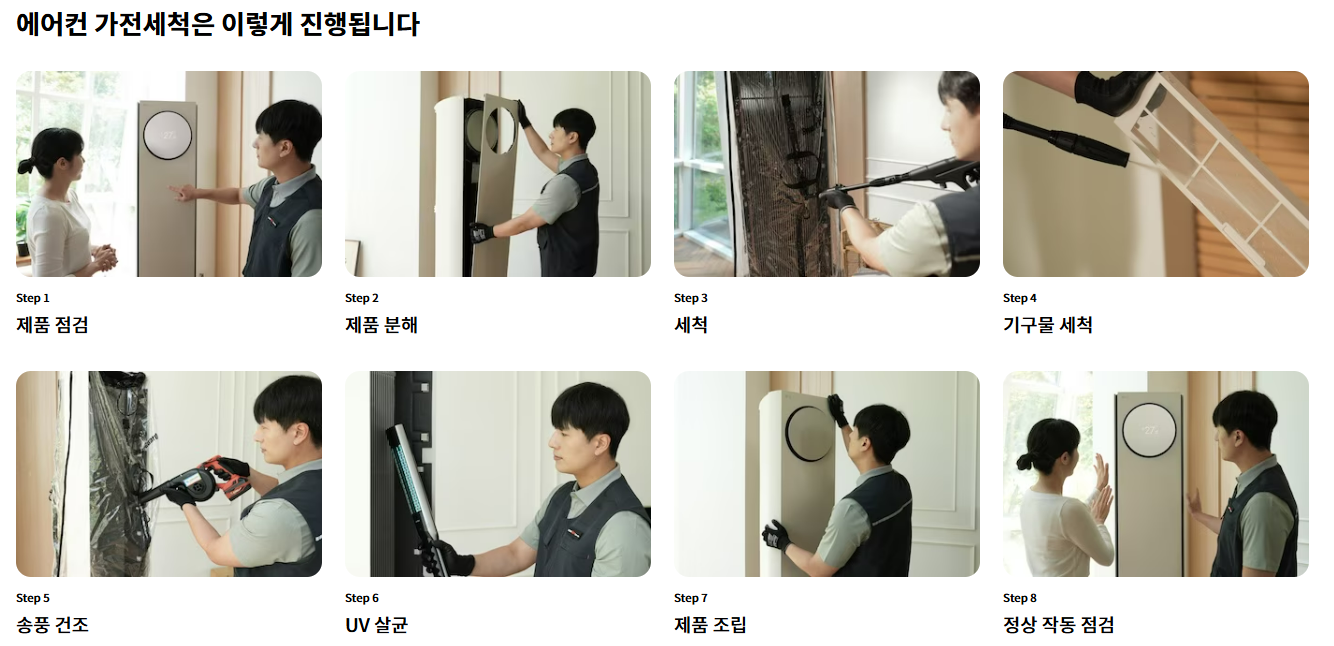 에어컨 가전세척은 이렇게 진행됩니다

Step 1
제품 점검

Step 2
제품 분해

Step 3
세척

Step 4
기구물 세척

Step 5
송풍 건조

Step 6
UV 살균

Step 7
제품 조립

Step 8
정상 작동 점검