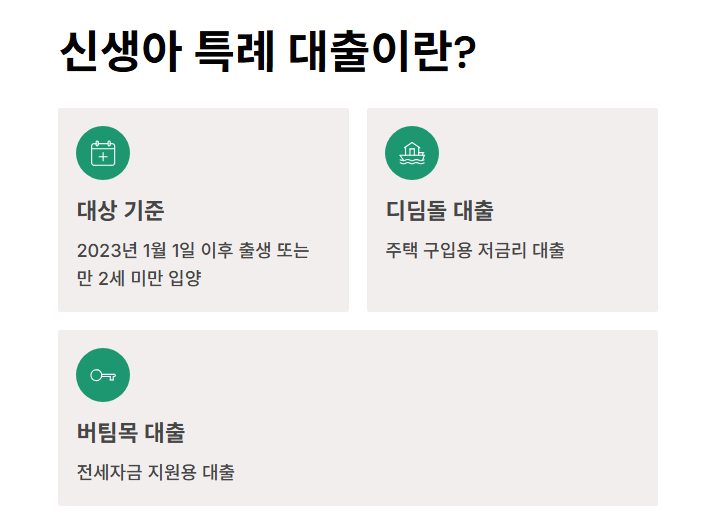 신생아 특례 대출이란?

대상 기준

2023년 1월 1일 이후 출생 또는 만 2세 미만 입양

디딤돌 대출

주택 구입용 저금리 대출

버팀목 대출

전세자금 지원용 대출