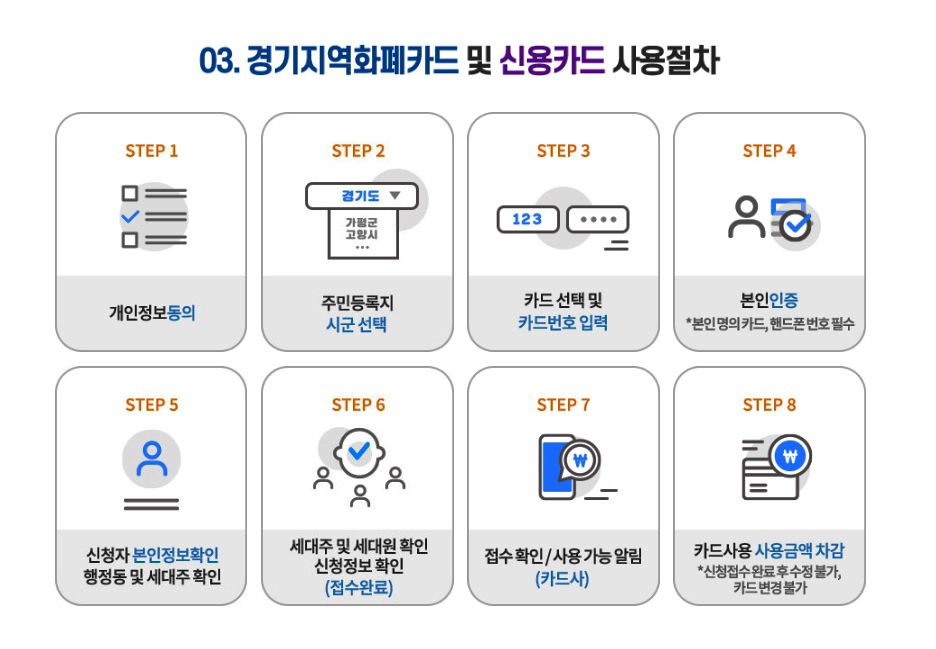 03. 경기지역화폐카드 및 신용카드 사용절차

STEP 1

개인정보동의

STEP 2

경기도

가평군
고양시
...

주민등록지
시군 선택

STEP 3

123 ••••

카드 선택 및
카드번호 입력

STEP 4

본인인증
*본인 명의 카드, 핸드폰 번호 필수

STEP 5

신청자 본인정보확인
행정동 및 세대주 확인

STEP 6

세대주 및 세대원 확인
신청정보 확인
(접수완료)

STEP 7

₩

접수 확인 / 사용 가능 알림
(카드사)

STEP 8

₩

카드사용 사용금액 차감
*신청접수완료 후 수정 불가,
카드 변경 불가