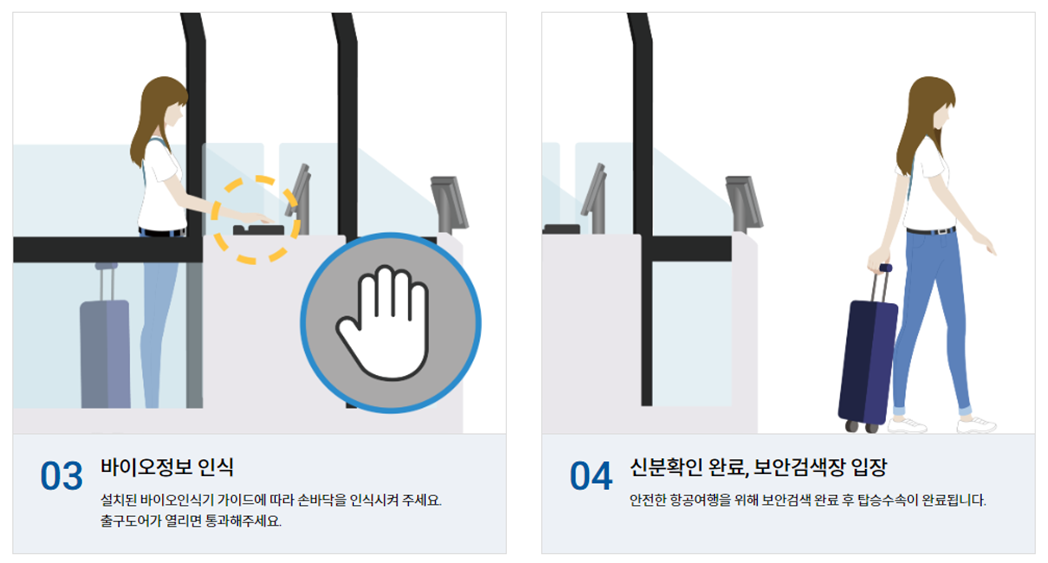 03 바이오정보 인식

설치된 바이오인식기 가이드에 따라 손바닥을 인식시켜 주세요.
출구도어가 열리면 통과해주세요.

04 신분확인 완료, 보안검색장 입장

안전한 항공여행을 위해 보안검색 완료 후 탑승수속이 완료됩니다.