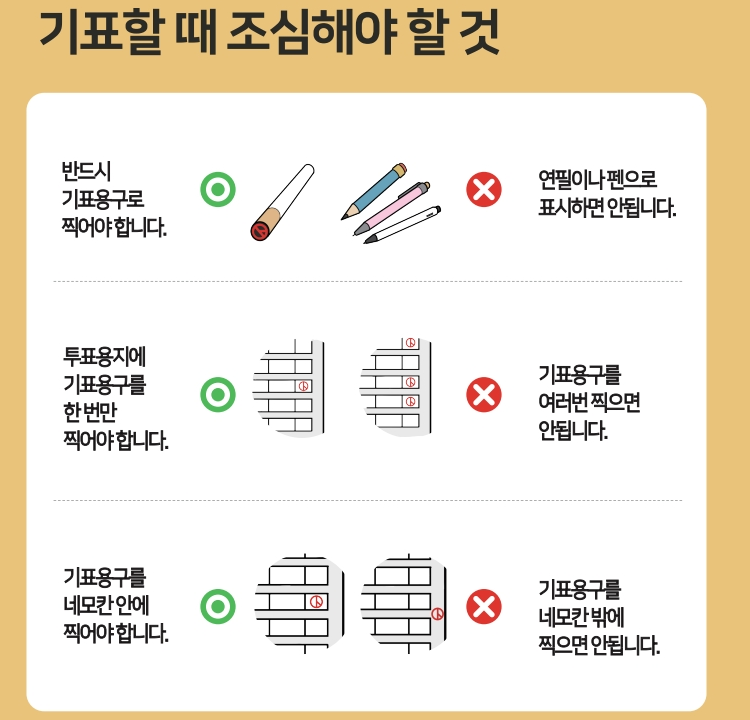 기표할 때 조심해야 할 것

반드시 기표용구로 찍어야 합니다.

연필이나 펜으로 표시하면 안됩니다.

투표용지에 기표용구를 한 번만 찍어야 합니다.

기표용구를 여러번 찍으면 안됩니다.

기표용구를 네모칸 안에 찍어야 합니다.

기표용구를 네모칸 밖에 찍으면 안됩니다.