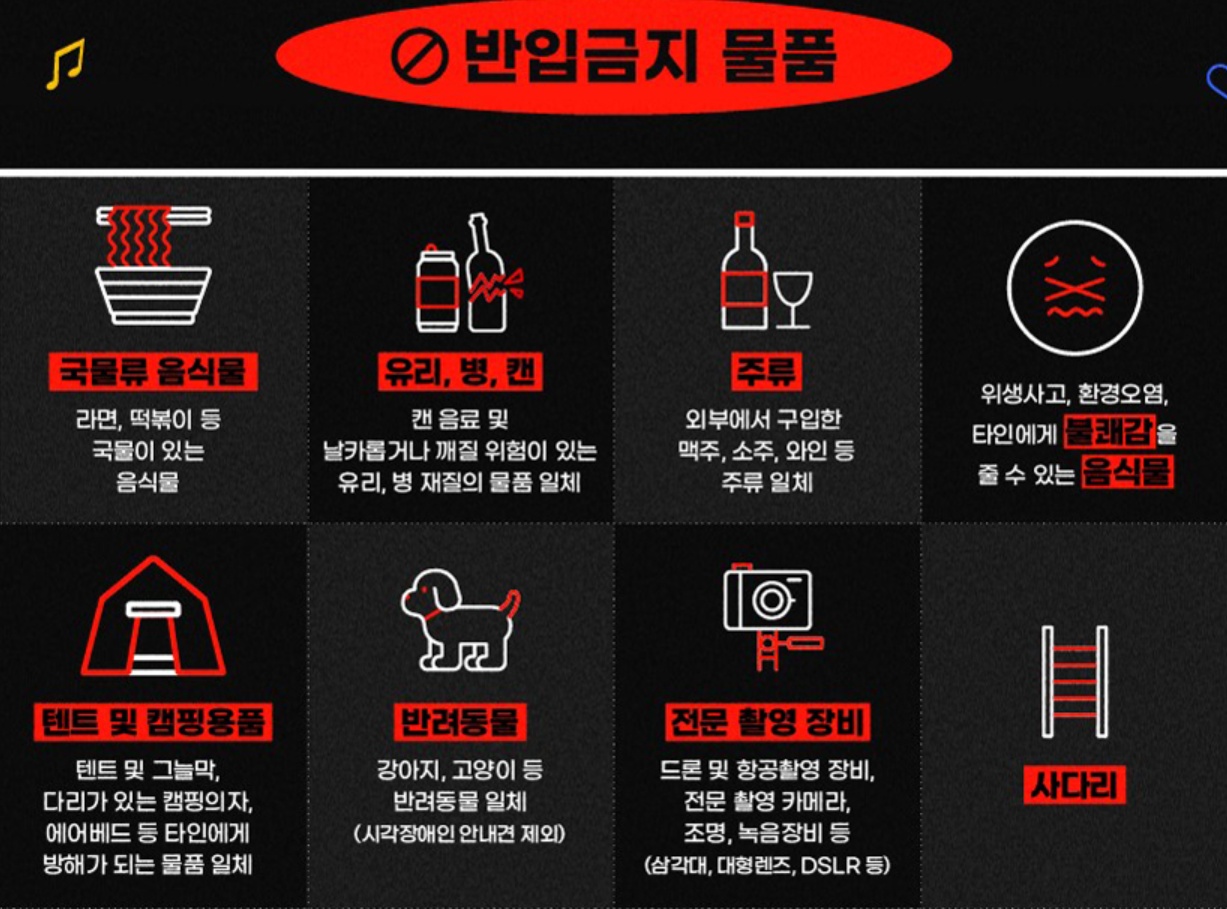 반입금지 물품

국물류 음식물
라면, 떡볶이 등 국물이 있는 음식물

유리, 병, 캔
캔 음료 및 날카롭거나 깨질 위험이 있는 유리, 병 재질의 물품 일체

주류
외부에서 구입한 맥주, 소주, 와인 등 주류 일체

위생사고, 환경오염, 타인에게 불쾌감을 줄 수 있는 음식물

텐트 및 캠핑용품
텐트 및 그늘막, 다리가 있는 캠핑의자, 에어베드 등 타인에게 방해가 되는 물품 일체

반려동물
강아지, 고양이 등 반려동물 일체 (시각장애인 안내견 제외)

전문 촬영 장비
드론 및 항공촬영 장비, 전문 촬영 카메라, 조명, 녹음장비 등 (삼각대, 대형렌즈, DSLR 등)

사다리