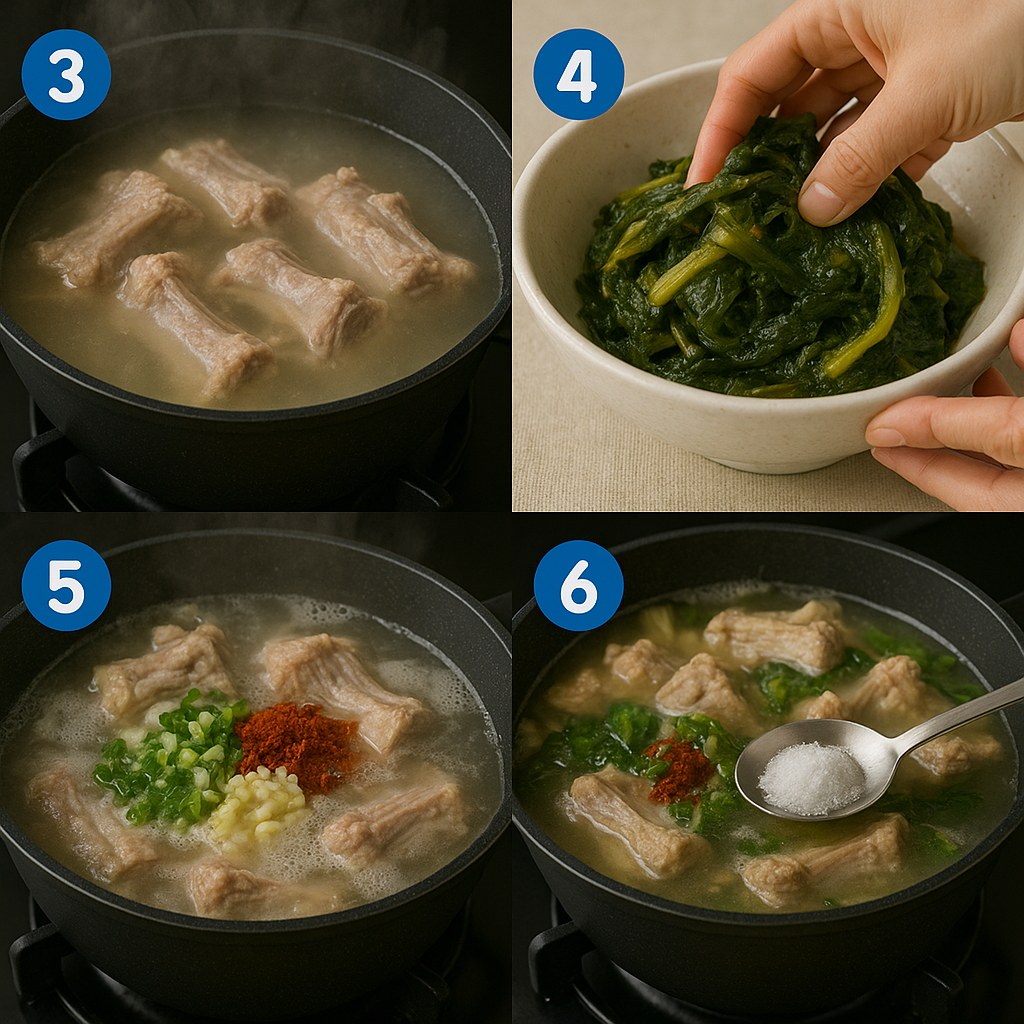 3

4

5

6