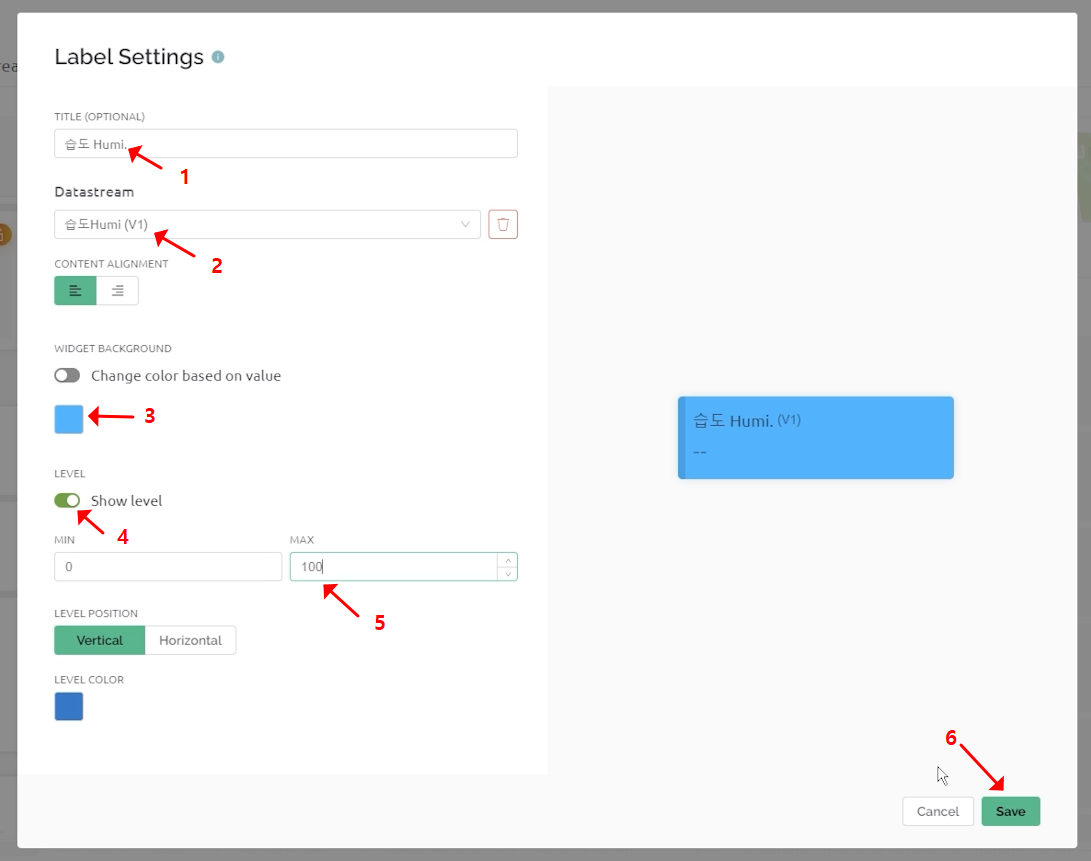 Label Settings

TITLE (OPTIONAL)
습도 Humi.
1

Datastream
습도Humi (V1)
2

CONTENT ALIGNMENT

WIDGET BACKGROUND
Change color based on value
3

LEVEL
Show level
4

MIN
0

MAX
100
5

LEVEL POSITION
Vertical Horizontal

LEVEL COLOR

습도 Humi. (V1)
--

6
Cancel Save