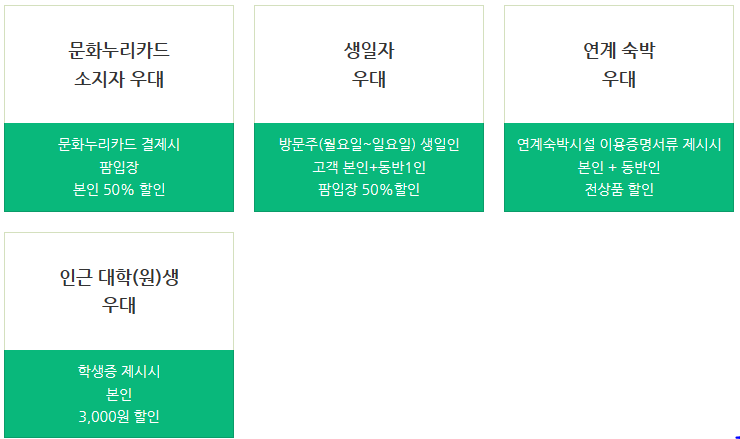 문화누리카드
소지자 우대

문화누리카드 결제시
팜입장
본인 50% 할인

생일자
우대

방문주(월요일~일요일) 생일인
고객 본인+동반1인
팜입장 50%할인

연계 숙박
우대

연계숙박시설 이용증명서류 제시시
본인 + 동반인
전상품 할인

인근 대학(원)생
우대

학생증 제시시
본인
3,000원 할인