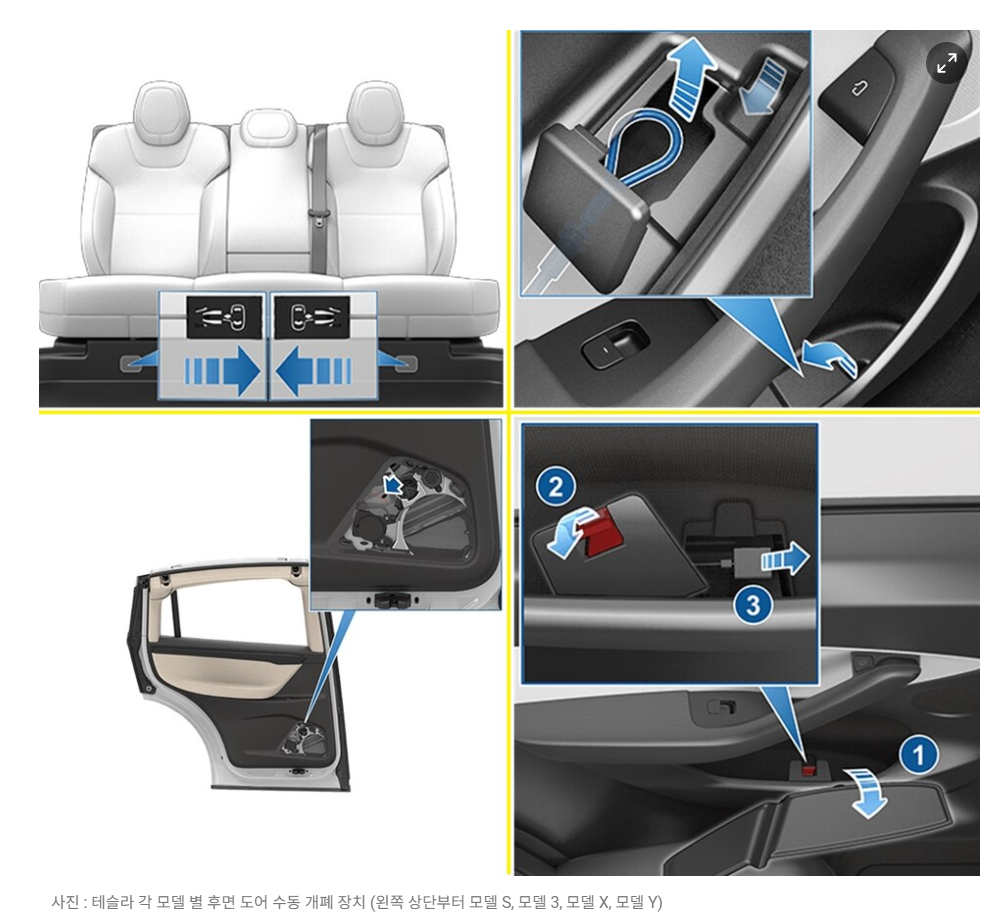 2

3

1

사진 : 테슬라 각 모델 별 후면 도어 수동 개폐 장치 (왼쪽 상단부터 모델 S, 모델 3, 모델 X, 모델 Y)