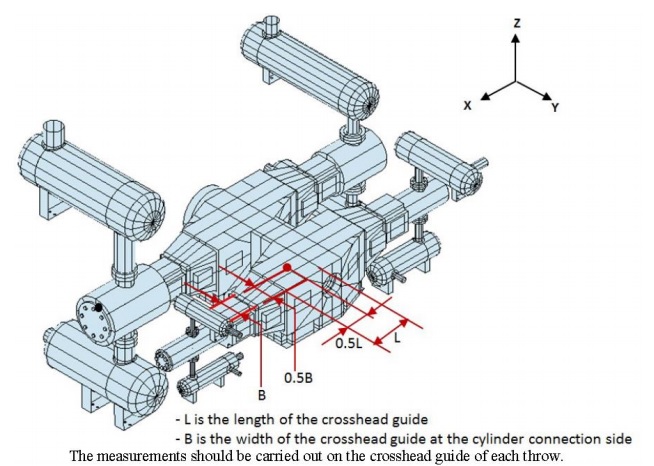 Z

X

Y

0.5L

L

0.5B

B

- L is the length of the crosshead guide

- B is the width of the crosshead guide at the cylinder connection side

The measurements should be carried out on the crosshead guide of each throw.