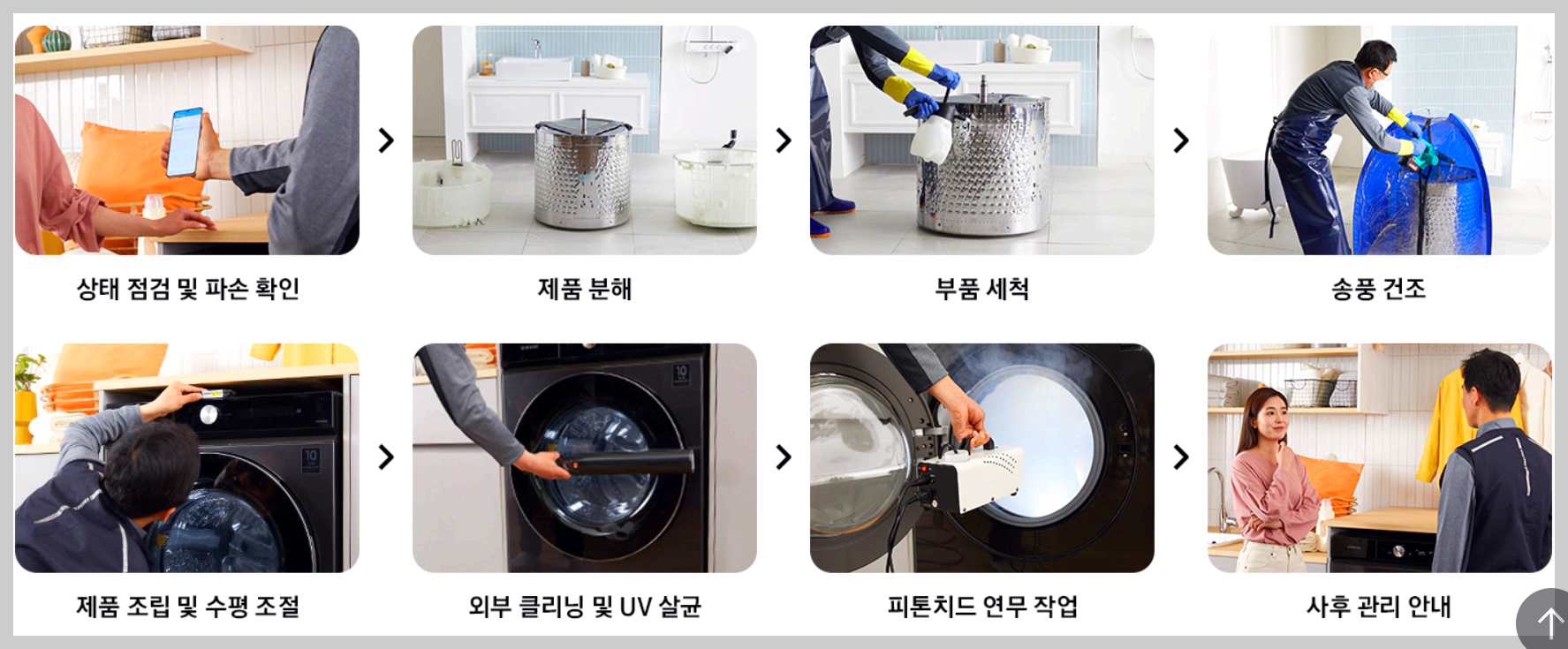 상태 점검 및 파손 확인

제품 분해

부품 세척

송풍 건조

제품 조립 및 수평 조절

외부 클리닝 및 UV 살균

피톤치드 연무 작업

사후 관리 안내