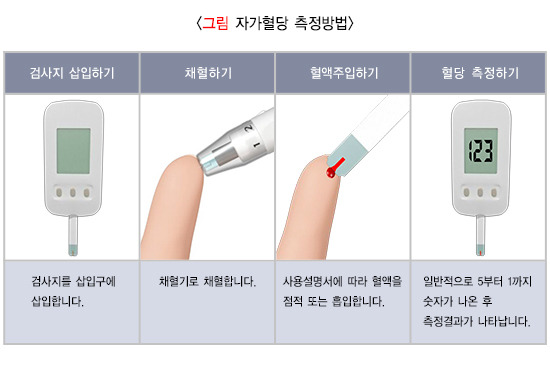 〈그림 자가혈당 측정방법〉

| 검사지 삽입하기 | 채혈하기 | 혈액주입하기 | 혈당 측정하기 |
|---|---|---|---|
| | 2 1 | | 123 |
| 검사지를 삽입구에 삽입합니다. | 채혈기로 채혈합니다. | 사용설명서에 따라 혈액을 점적 또는 흡입합니다. | 일반적으로 5부터 1까지 숫자가 나온 후 측정결과가 나타납니다. |