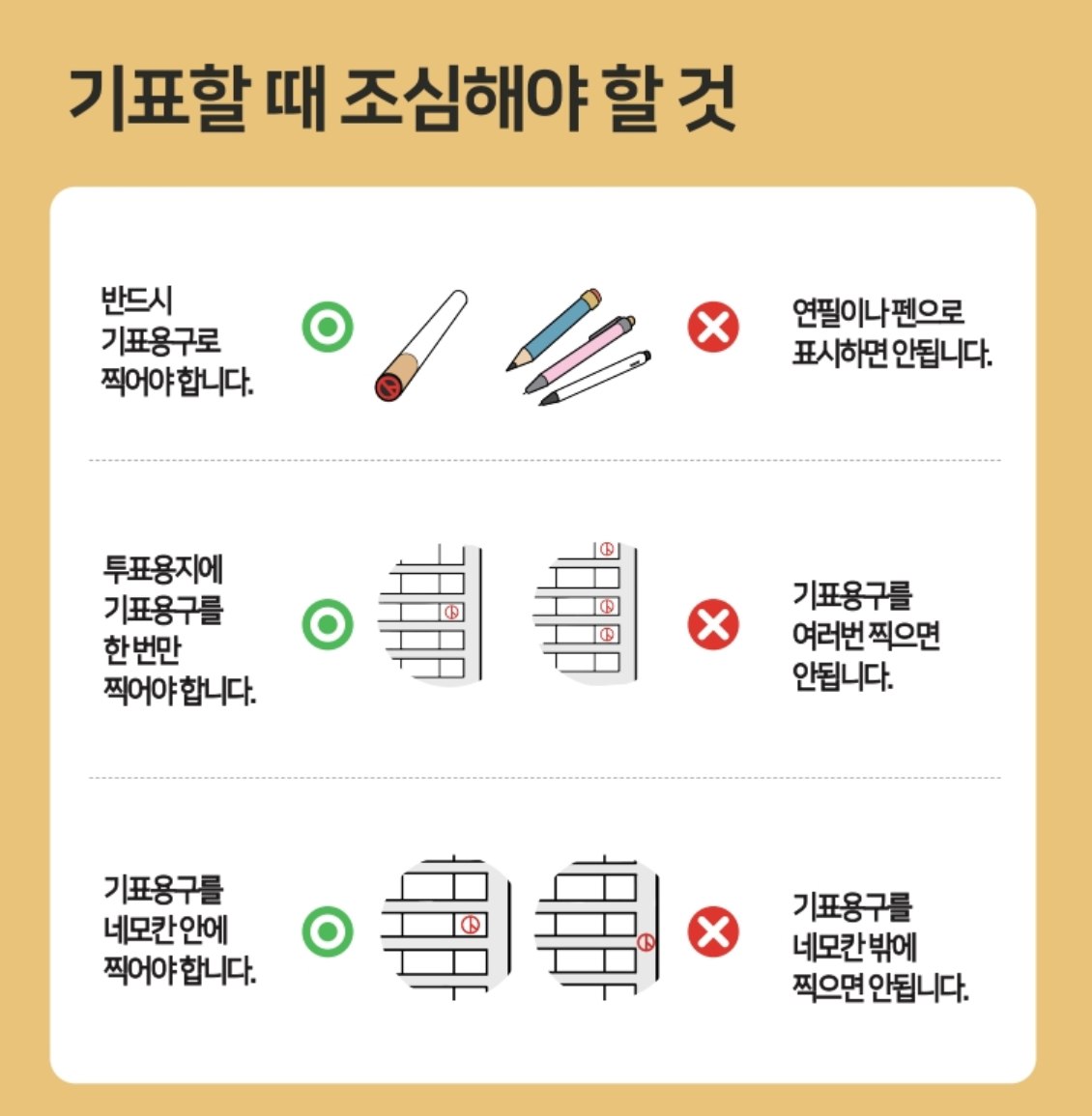 기표할 때 조심해야 할 것

반드시 기표용구로 찍어야 합니다.

연필이나 펜으로 표시하면 안됩니다.

투표용지에 기표용구를 한 번만 찍어야 합니다.

기표용구를 여러번 찍으면 안됩니다.

기표용구를 네모칸 안에 찍어야 합니다.

기표용구를 네모칸 밖에 찍으면 안됩니다.