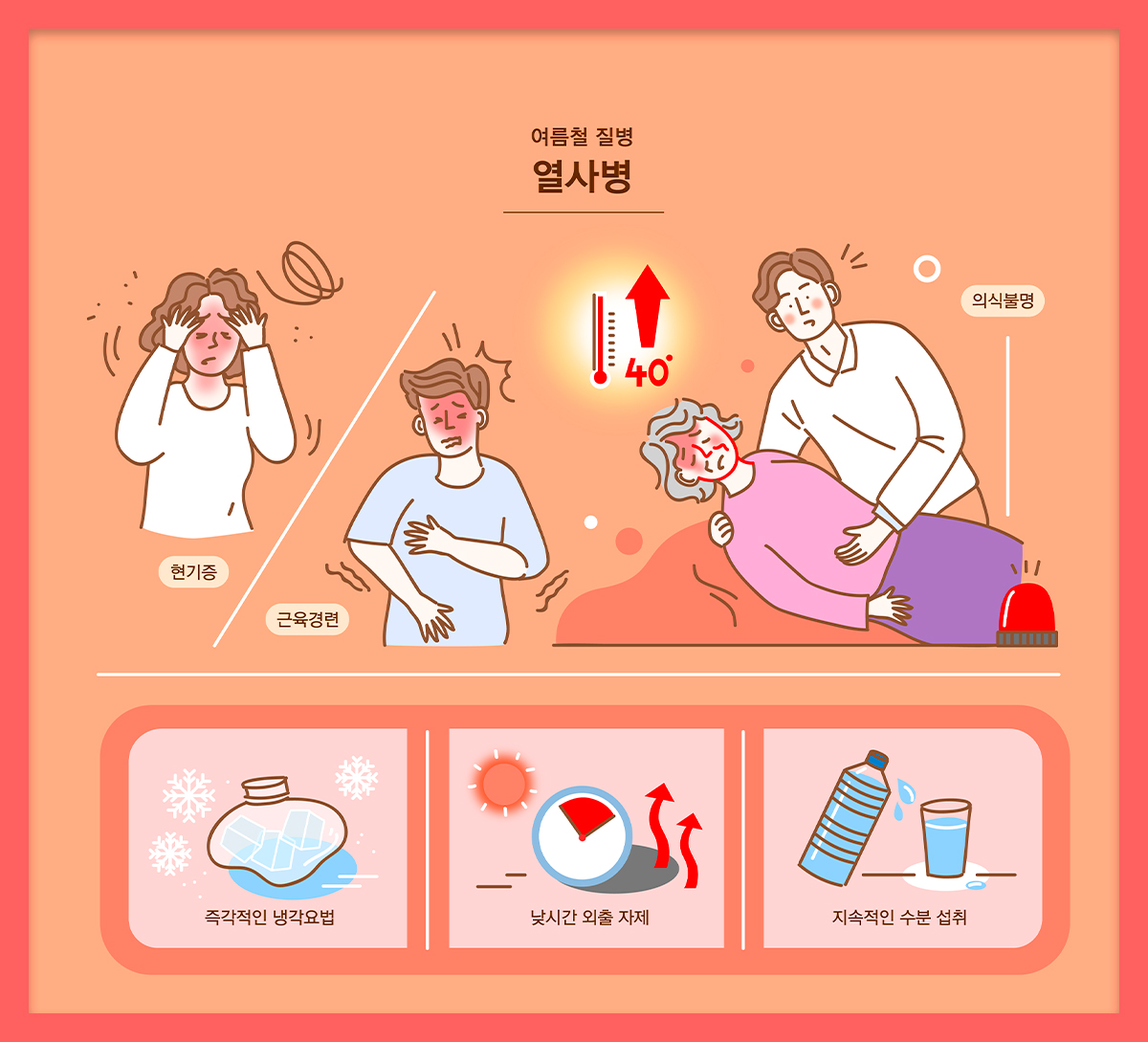 여름철 질병
열사병

현기증

근육경련

40°

의식불명

즉각적인 냉각요법

낮시간 외출 자제

지속적인 수분 섭취