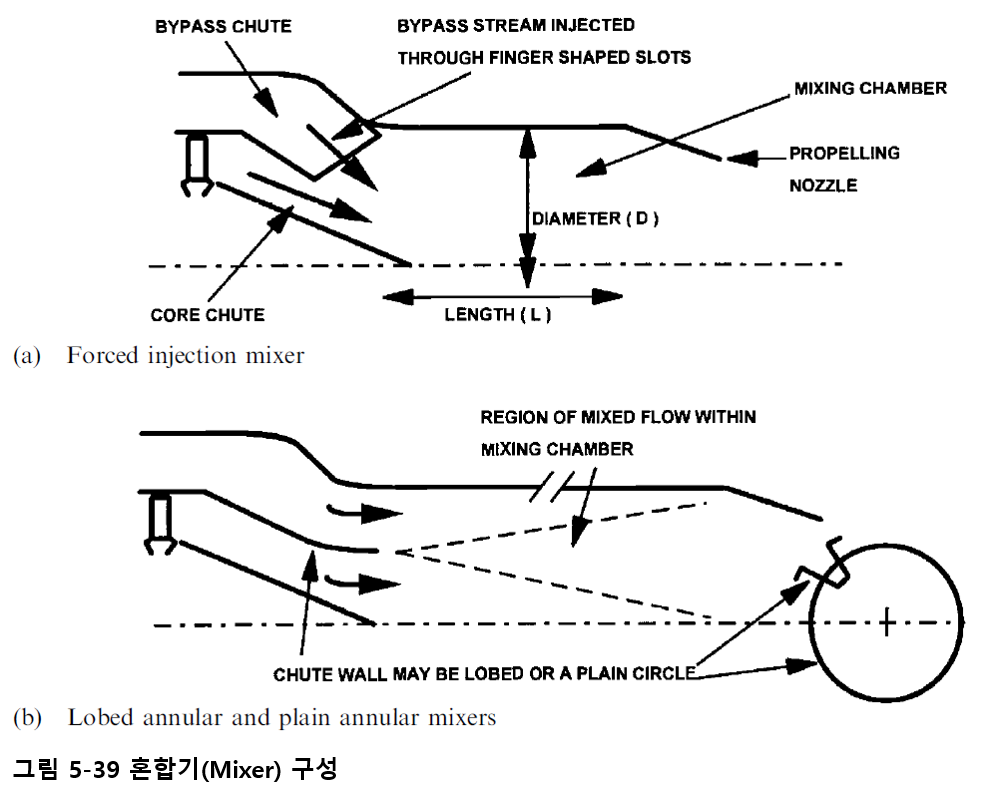 BYPASS CHUTE

BYPASS STREAM INJECTED THROUGH FINGER SHAPED SLOTS

MIXING CHAMBER

PROPELLING NOZZLE

DIAMETER ( D )

CORE CHUTE

LENGTH ( L )

(a) Forced injection mixer

REGION OF MIXED FLOW WITHIN MIXING CHAMBER

CHUTE WALL MAY BE LOBED OR A PLAIN CIRCLE

(b) Lobed annular and plain annular mixers

그림 5-39 혼합기(Mixer) 구성