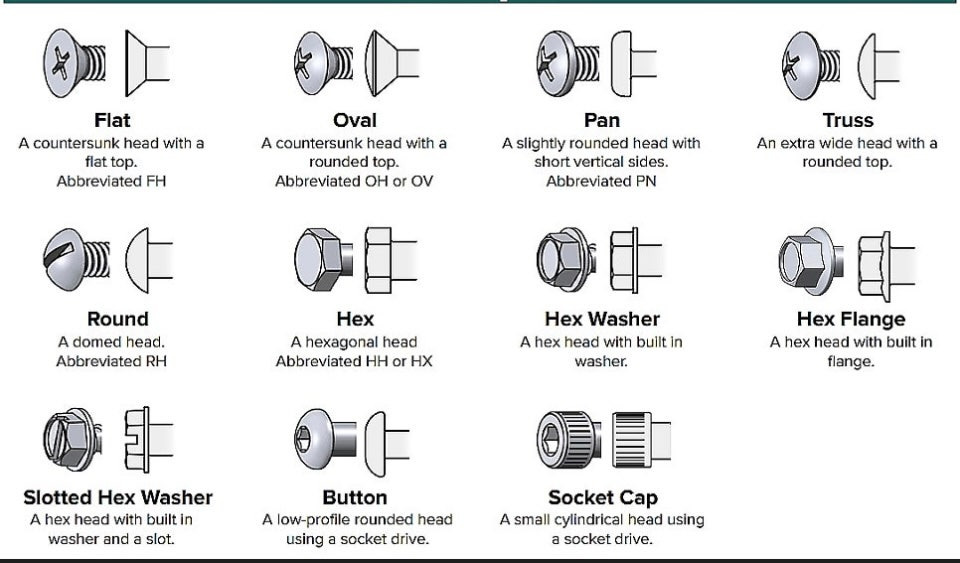 Flat
A countersunk head with a flat top.
Abbreviated FH

Oval
A countersunk head with a rounded top.
Abbreviated OH or OV

Pan
A slightly rounded head with short vertical sides.
Abbreviated PN

Truss
An extra wide head with a rounded top.

Round
A domed head.
Abbreviated RH

Hex
A hexagonal head
Abbreviated HH or HX

Hex Washer
A hex head with built in washer.

Hex Flange
A hex head with built in flange.

Slotted Hex Washer
A hex head with built in washer and a slot.

Button
A low-profile rounded head using a socket drive.

Socket Cap
A small cylindrical head using a socket drive.