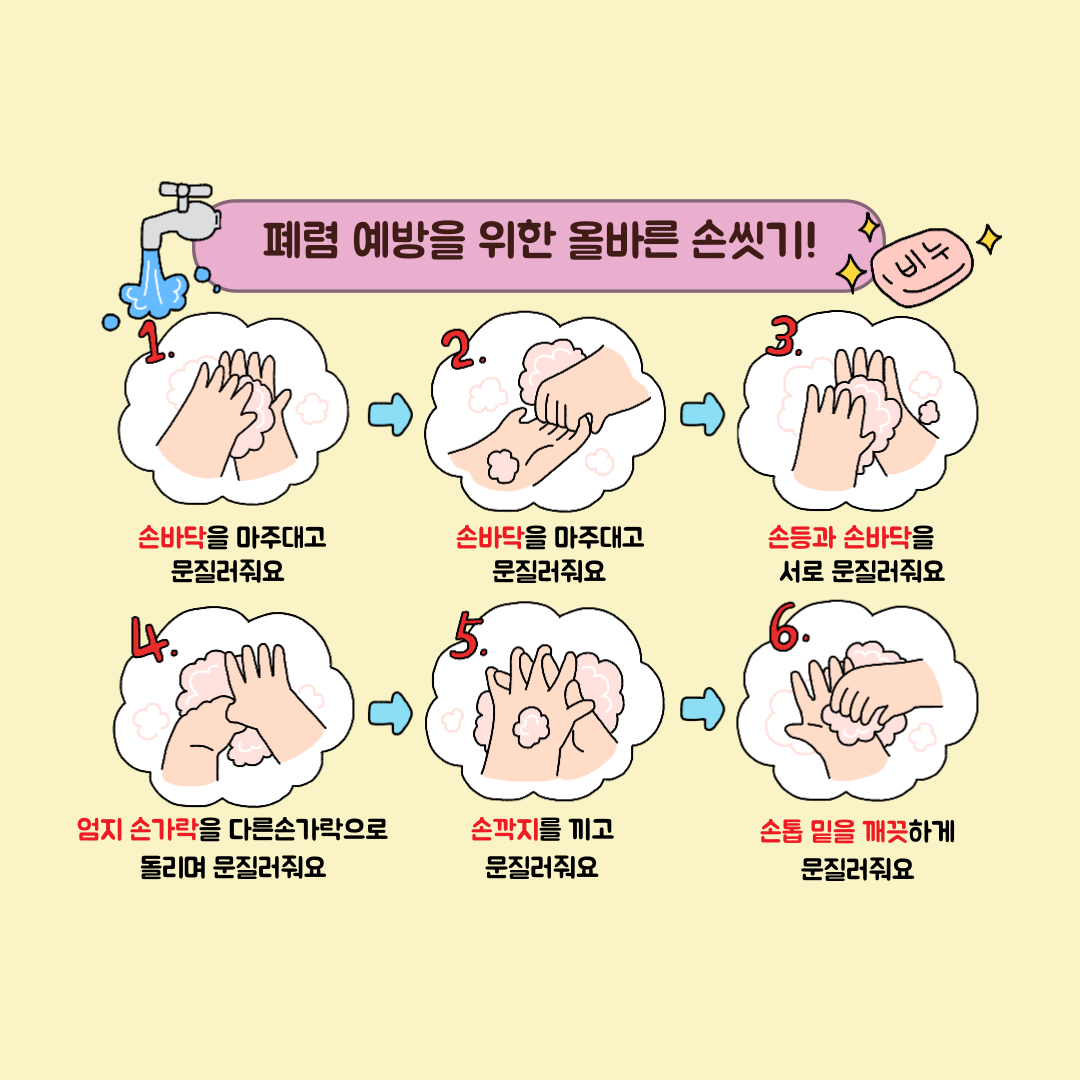 폐렴 예방을 위한 올바른 손씻기!

비누

1.

손바닥을 마주대고 문질러줘요

2.

손바닥을 마주대고 문질러줘요

3.

손등과 손바닥을 서로 문질러줘요

4.

엄지 손가락을 다른손가락으로 돌리며 문질러줘요

5.

손깍지를 끼고 문질러줘요

6.

손톱 밑을 깨끗하게 문질러줘요