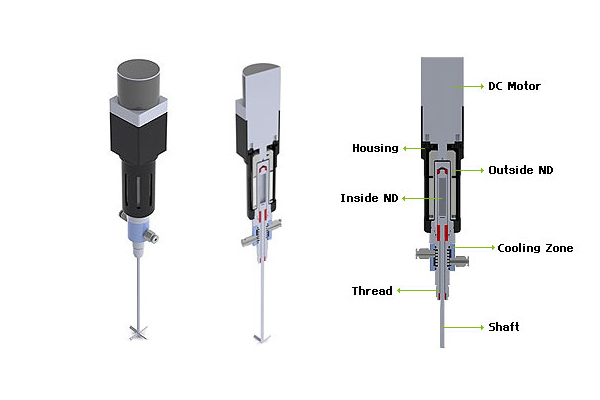 DC Motor
Housing
Outside ND
Inside ND
Cooling Zone
Thread
Shaft