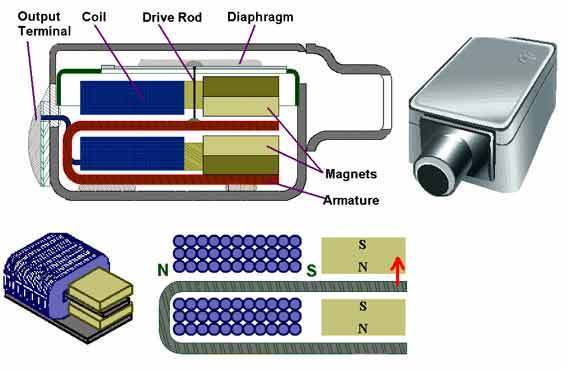 Output Terminal
Coil
Drive Rod
Diaphragm
Magnets
Armature

N
S
S
N
S
N