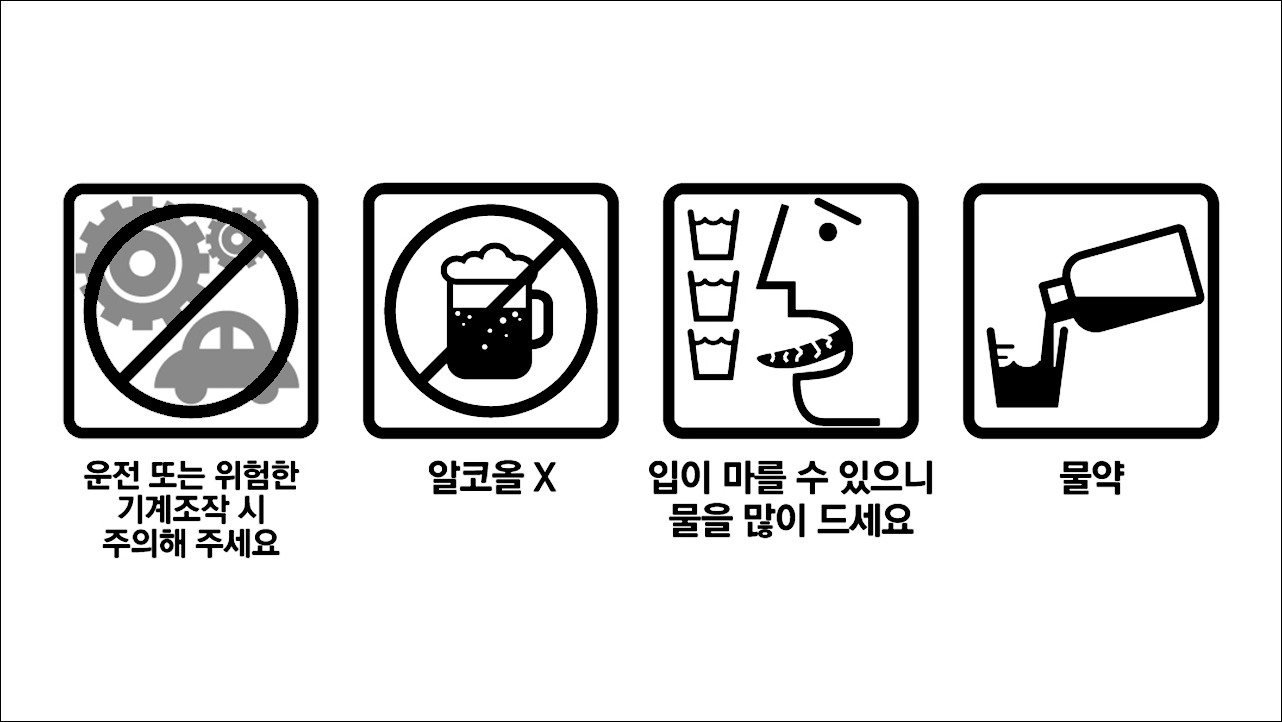 운전 또는 위험한 기계조작 시 주의해 주세요

알코올 X

입이 마를 수 있으니 물을 많이 드세요

물약