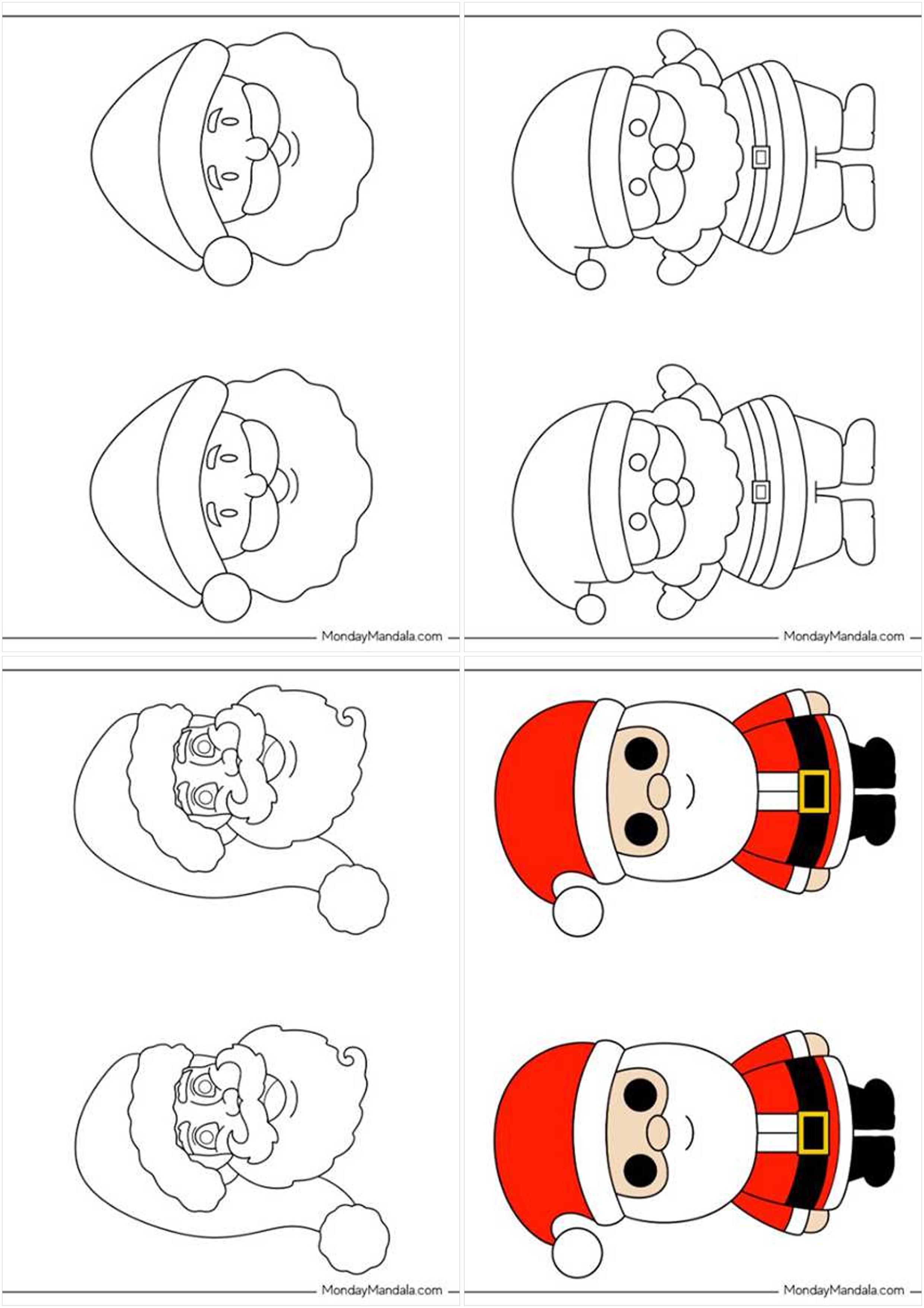 MondayMandala.com

MondayMandala.com

MondayMandala.com

MondayMandala.com