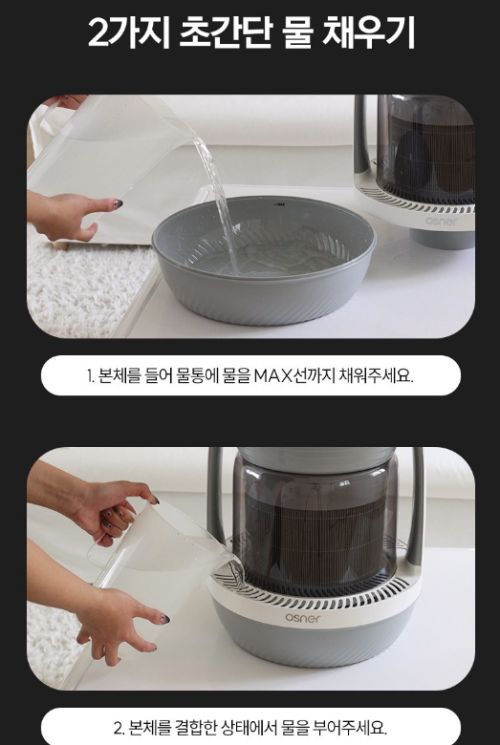 2가지 초간단 물 채우기

osner

1. 본체를 들어 물통에 물을 MAX선까지 채워주세요.

osner

2. 본체를 결합한 상태에서 물을 부어주세요.