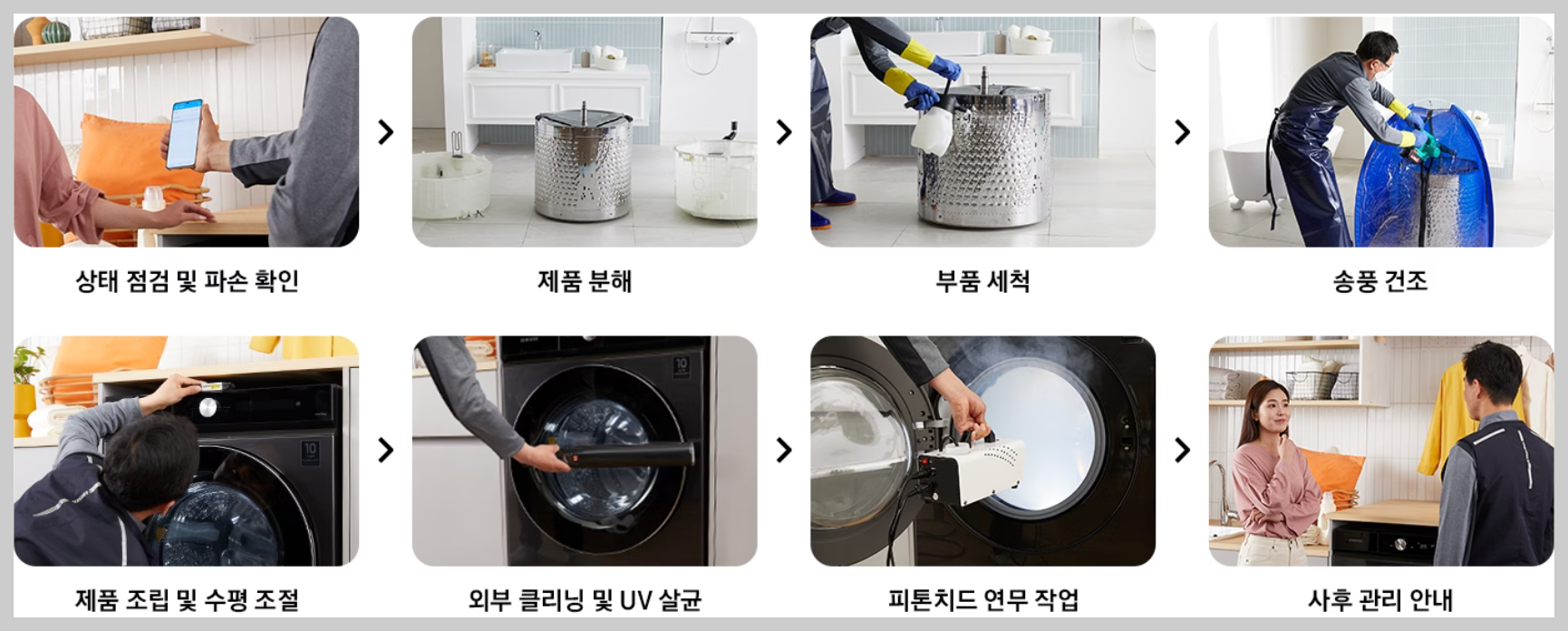 상태 점검 및 파손 확인

제품 분해

부품 세척

송풍 건조

제품 조립 및 수평 조절

외부 클리닝 및 UV 살균

피톤치드 연무 작업

사후 관리 안내