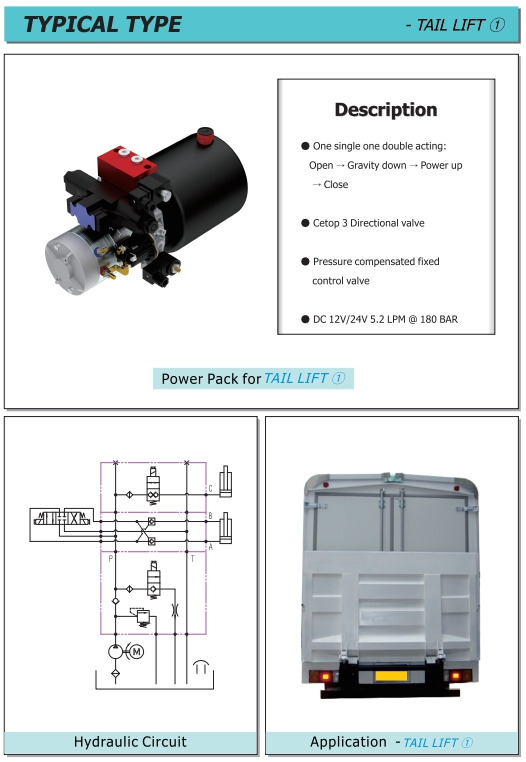 TYPICAL TYPE

- TAIL LIFT ①

Description

● One single one double acting: Open → Gravity down → Power up → Close

● Cetop 3 Directional valve

● Pressure compensated fixed control valve

● DC 12V/24V 5.2 LPM @ 180 BAR

Power Pack for TAIL LIFT ①

C
B
A
P
T
M

Hydraulic Circuit

Application - TAIL LIFT ①