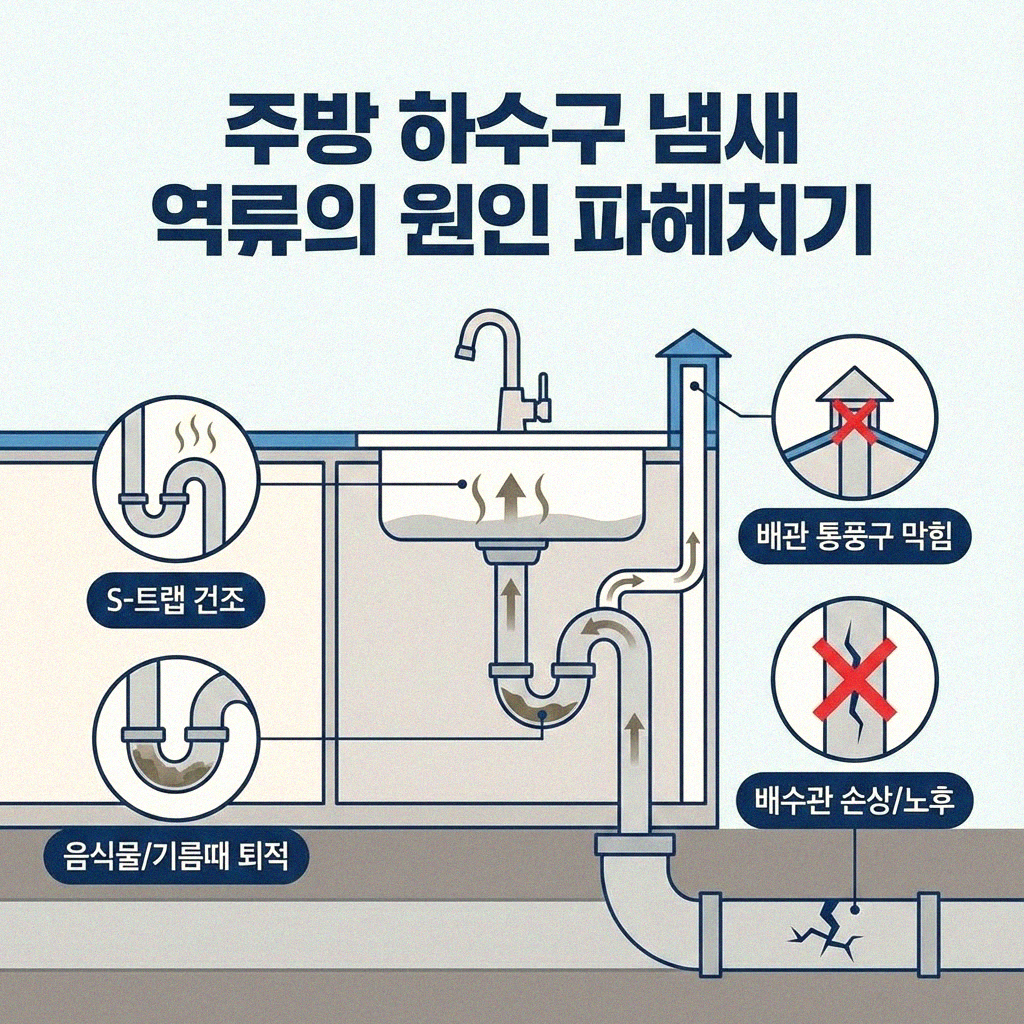 주방 하수구 냄새 역류의 원인 파헤치기

S-트랩 건조

음식물/기름때 퇴적

배관 통풍구 막힘

배수관 손상/노후