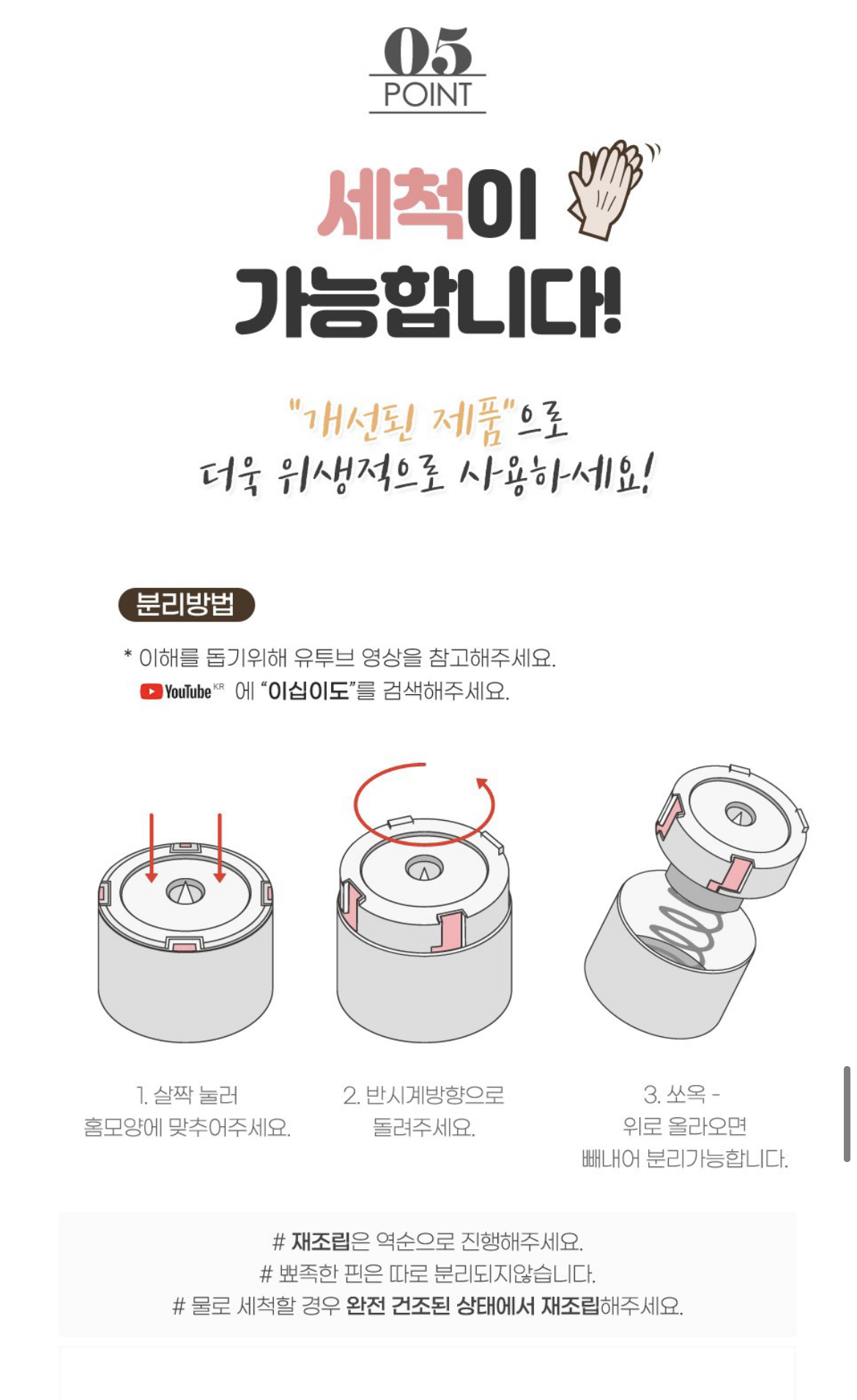 05
POINT

세척이
가능합니다!

"개선된 제품"으로
더욱 위생적으로 사용하세요!

분리방법

* 이해를 돕기위해 유투브 영상을 참고해주세요.
YouTube KR 에 "이십이도"를 검색해주세요.

1. 살짝 눌러
홈모양에 맞추어주세요.

2. 반시계방향으로
돌려주세요.

3. 쏘옥 -
위로 올라오면
빼내어 분리가능합니다.

# 재조립은 역순으로 진행해주세요.
# 뾰족한 핀은 따로 분리되지않습니다.
# 물로 세척할 경우 완전 건조된 상태에서 재조립해주세요.