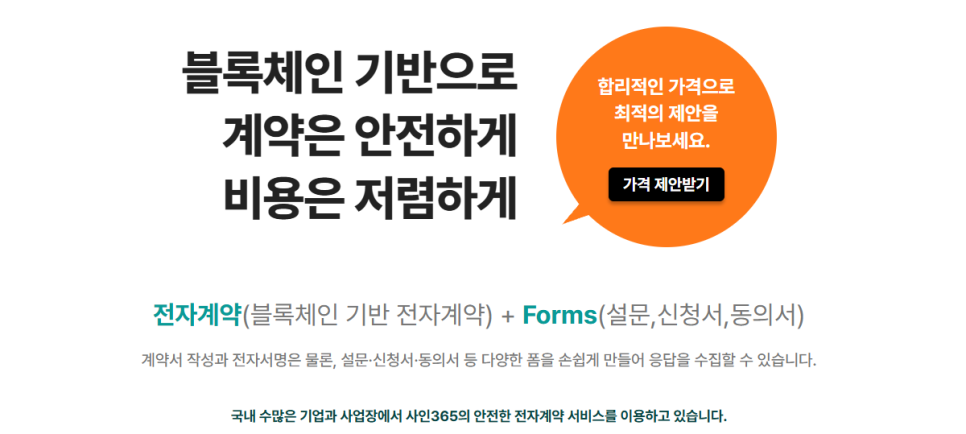 블록체인 기반으로
계약은 안전하게
비용은 저렴하게

합리적인 가격으로
최적의 제안을
만나보세요.

가격 제안받기

전자계약(블록체인 기반 전자계약) + Forms(설문,신청서,동의서)

계약서 작성과 전자서명은 물론, 설문·신청서·동의서 등 다양한 폼을 손쉽게 만들어 응답을 수집할 수 있습니다.

국내 수많은 기업과 사업장에서 사인365의 안전한 전자계약 서비스를 이용하고 있습니다.