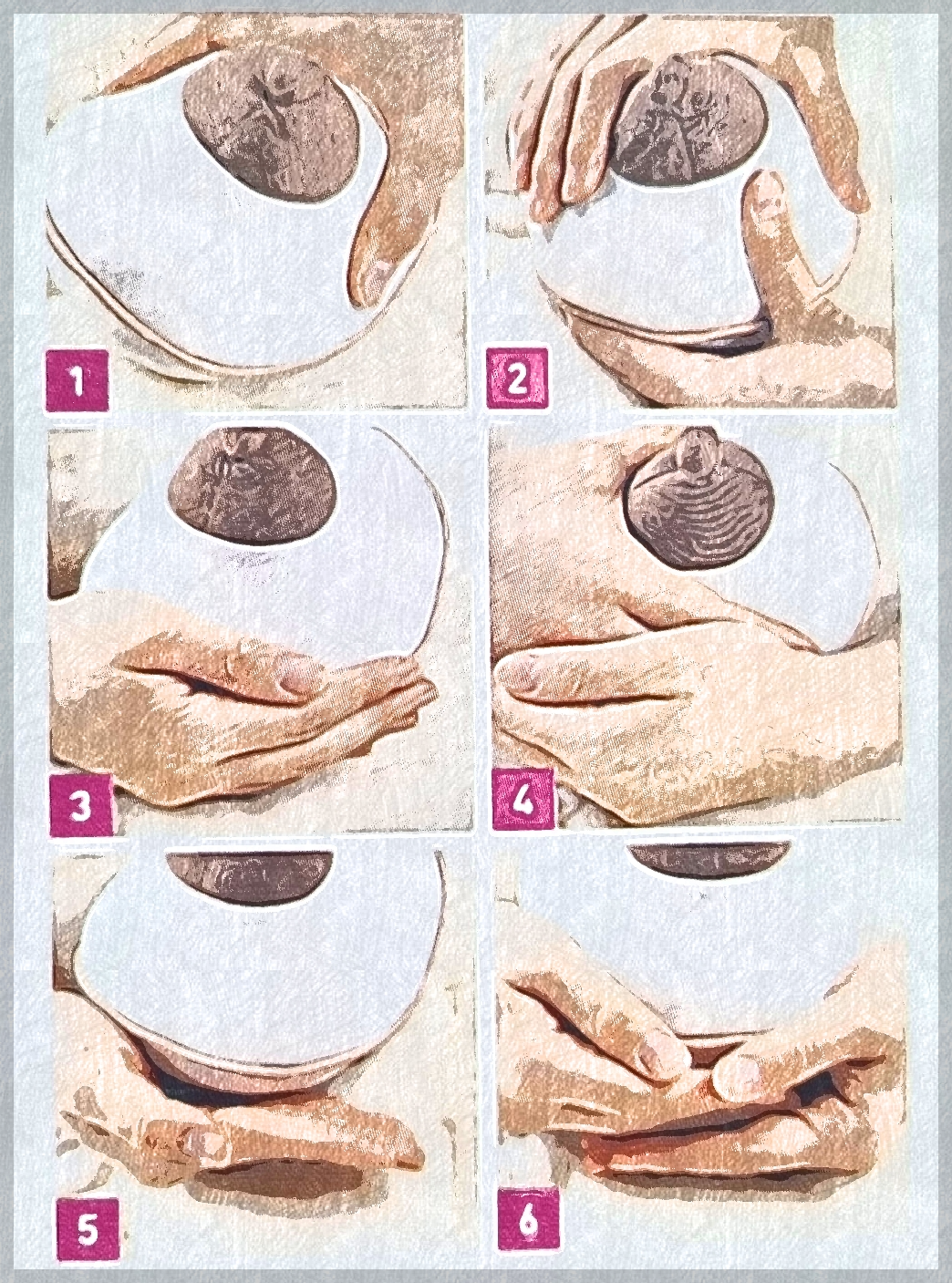 1
2
3
4
5
6