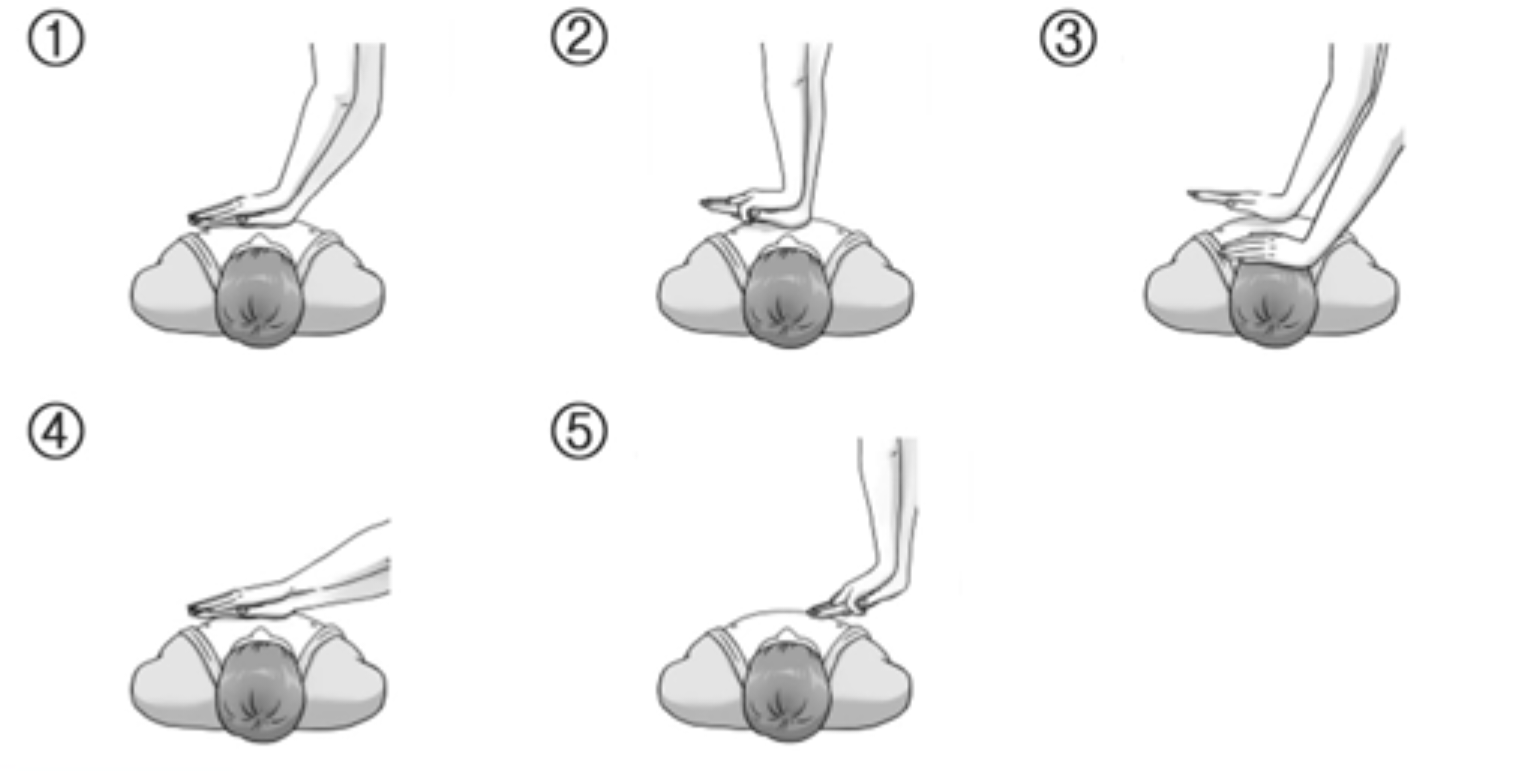 ①
②
③
④
⑤