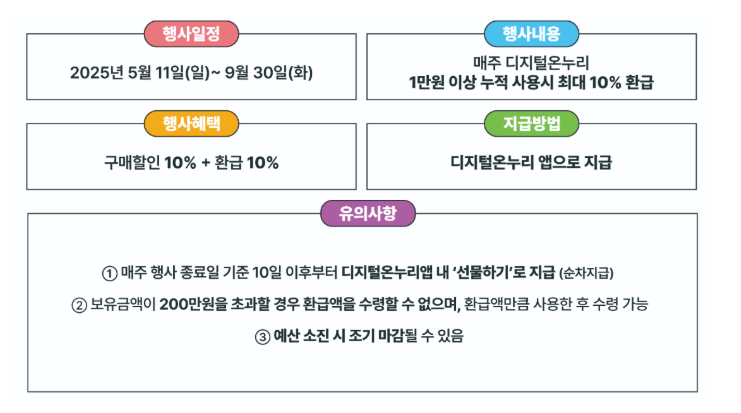 행사일정

2025년 5월 11일(일)~ 9월 30일(화)

행사내용

매주 디지털온누리
1만원 이상 누적 사용시 최대 10% 환급

행사혜택

구매할인 10% + 환급 10%

지급방법

디지털온누리 앱으로 지급

유의사항

① 매주 행사 종료일 기준 10일 이후부터 디지털온누리앱 내 '선물하기'로 지급 (순차지급)

② 보유금액이 200만원을 초과할 경우 환급액을 수령할 수 없으며, 환급액만큼 사용한 후 수령 가능

③ 예산 소진 시 조기 마감될 수 있음