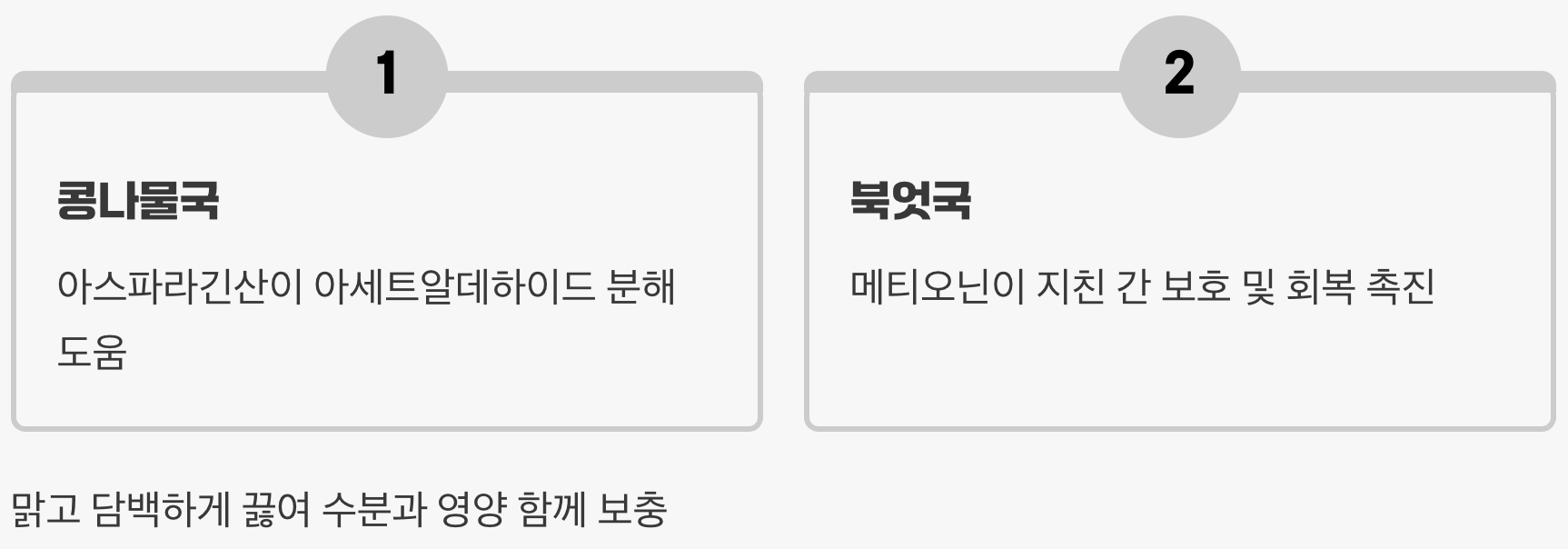 1

콩나물국

아스파라긴산이 아세트알데하이드 분해 도움

2

북엇국

메티오닌이 지친 간 보호 및 회복 촉진

맑고 담백하게 끓여 수분과 영양 함께 보충