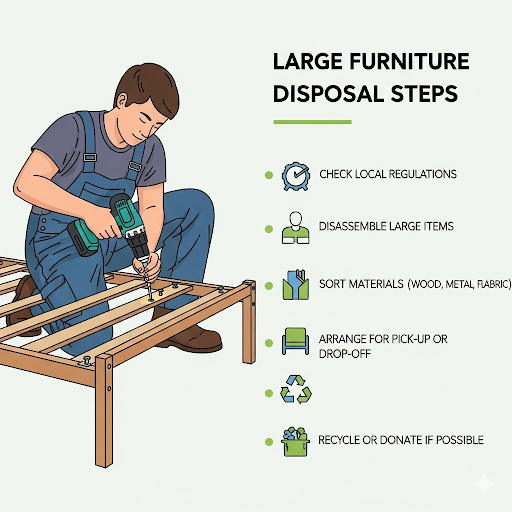 LARGE FURNITURE DISPOSAL STEPS

CHECK LOCAL REGULATIONS

DISASSEMBLE LARGE ITEMS

SORT MATERIALS (WOOD, METAL, FLABRIC)

ARRANGE FOR PICK-UP OR DROP-OFF

RECYCLE OR DONATE IF POSSIBLE