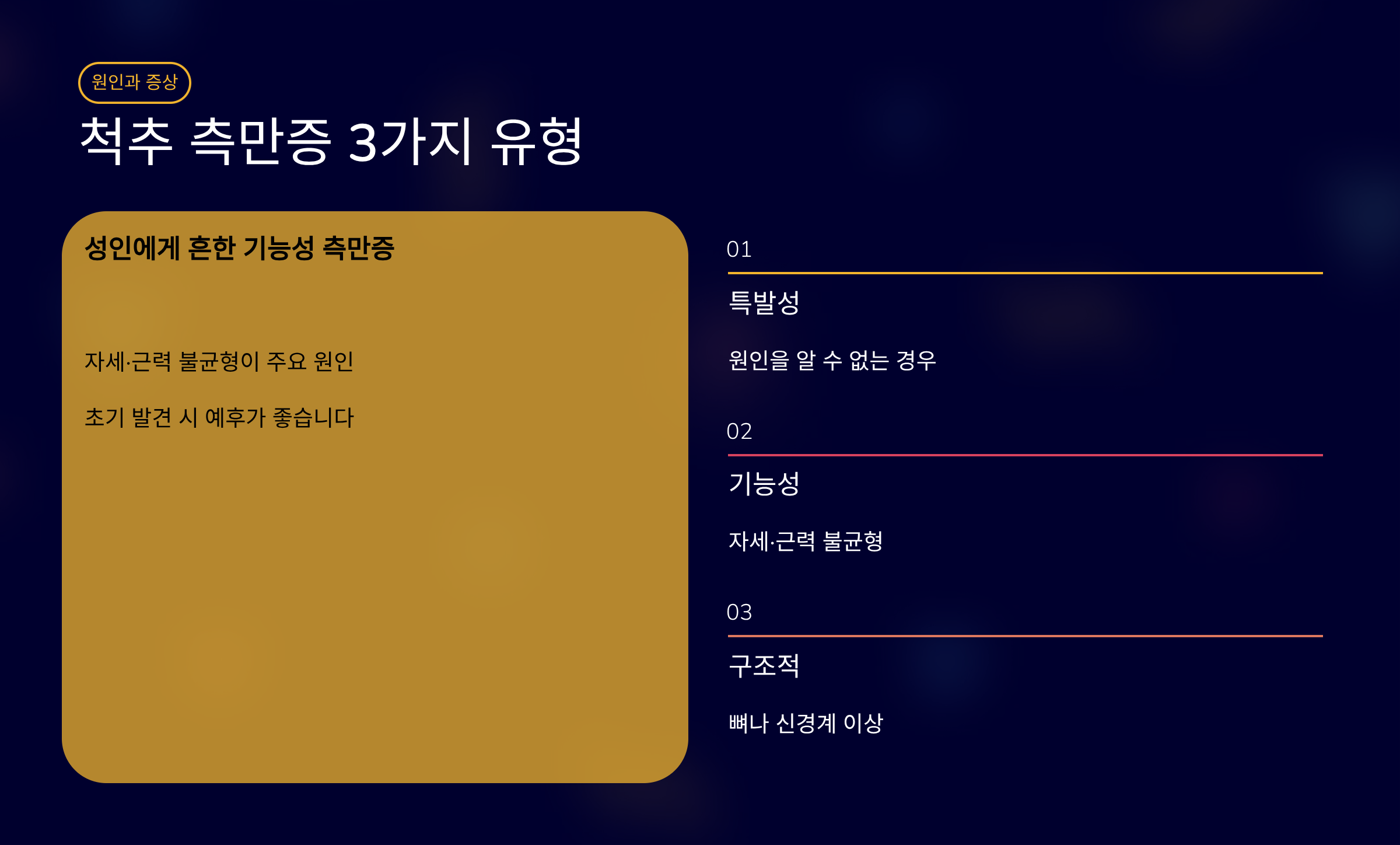 원인과 증상

척추 측만증 3가지 유형

성인에게 흔한 기능성 측만증

자세·근력 불균형이 주요 원인

초기 발견 시 예후가 좋습니다

01

특발성

원인을 알 수 없는 경우

02

기능성

자세·근력 불균형

03

구조적

뼈나 신경계 이상