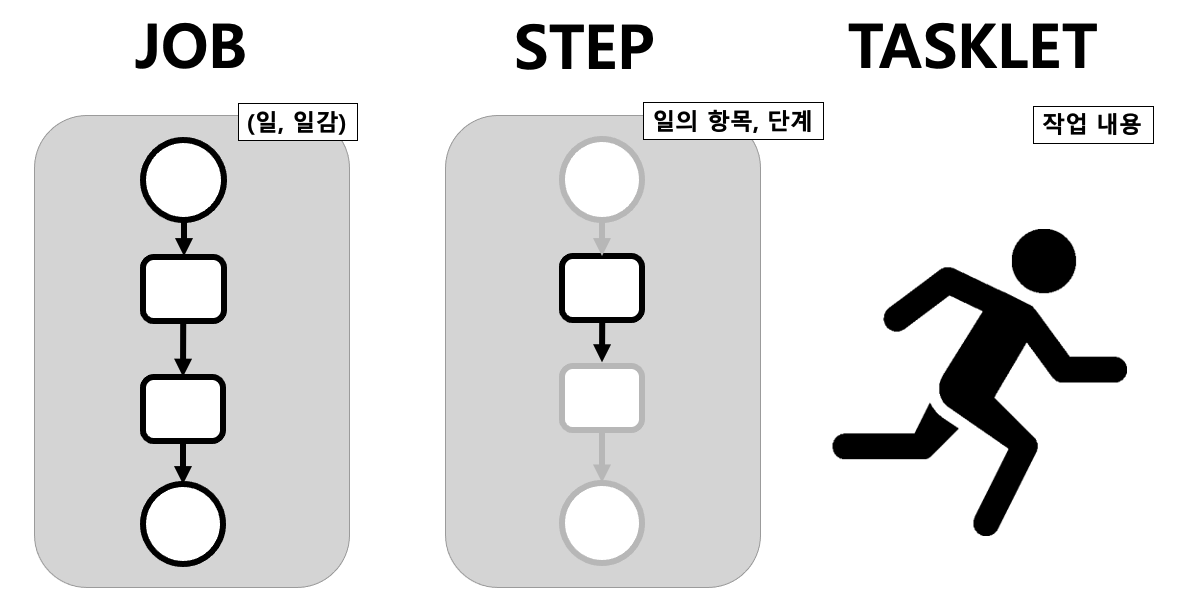 JOB

(일, 일감)

STEP

일의 항목, 단계

TASKLET

작업 내용