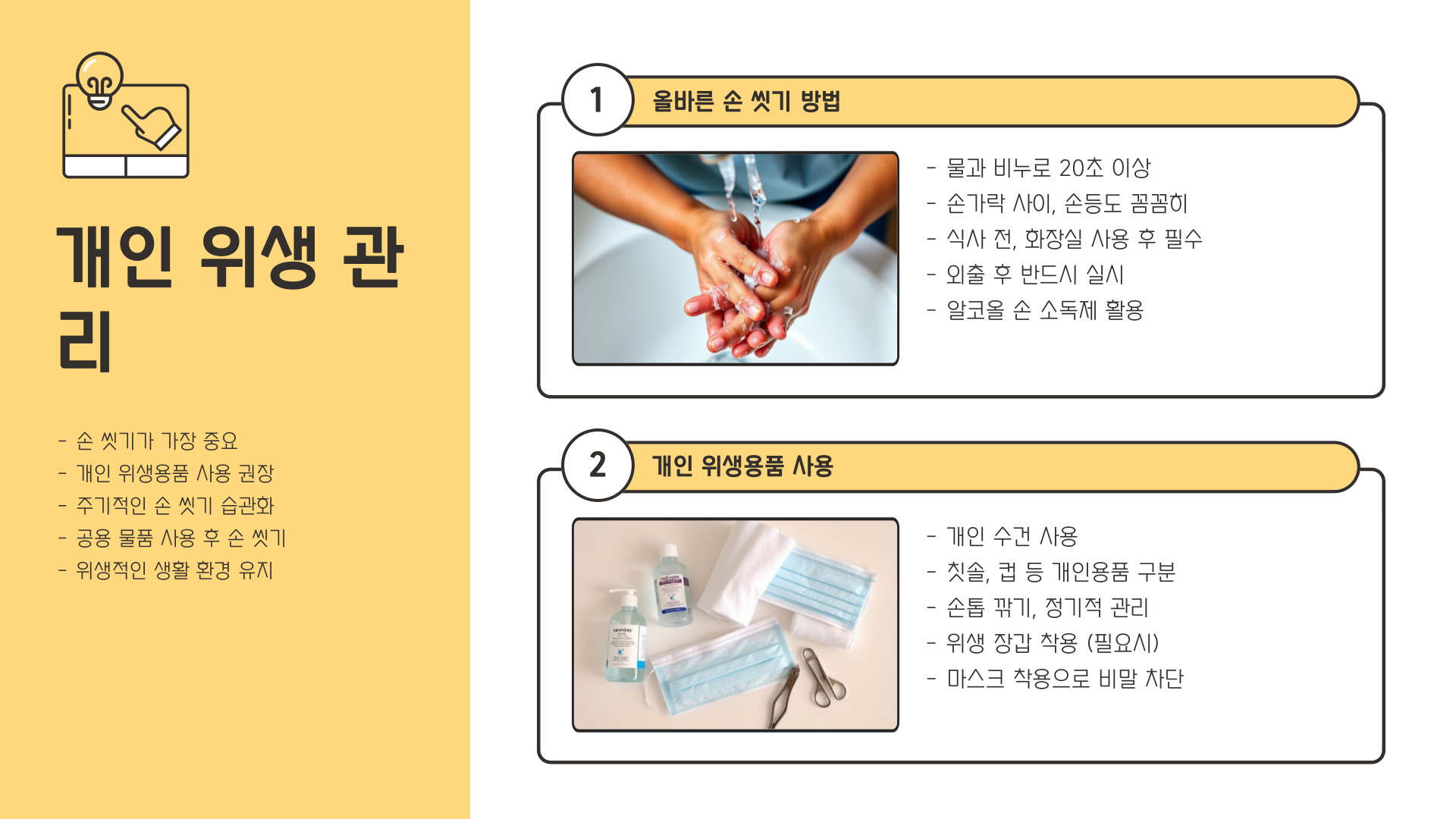 개인 위생 관리

- 손 씻기가 가장 중요
- 개인 위생용품 사용 권장
- 주기적인 손 씻기 습관화
- 공용 물품 사용 후 손 씻기
- 위생적인 생활 환경 유지

1 올바른 손 씻기 방법

- 물과 비누로 20초 이상
- 손가락 사이, 손등도 꼼꼼히
- 식사 전, 화장실 사용 후 필수
- 외출 후 반드시 실시
- 알코올 손 소독제 활용

2 개인 위생용품 사용

- 개인 수건 사용
- 칫솔, 컵 등 개인용품 구분
- 손톱 깎기, 정기적 관리
- 위생 장갑 착용 (필요시)
- 마스크 착용으로 비말 차단