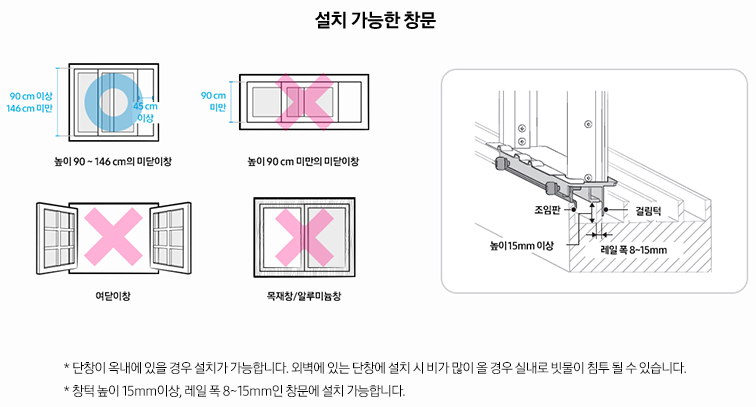 설치 가능한 창문

90 cm 이상
146 cm 미만

45 cm
이상

높이 90 ~ 146 cm의 미닫이창

90 cm
미만

높이 90 cm 미만의 미닫이창

여닫이창

목재창/알루미늄창

조임판

걸림턱

높이15mm 이상

레일 폭 8~15mm

* 단창이 옥내에 있을 경우 설치가 가능합니다. 외벽에 있는 단창에 설치 시 비가 많이 올 경우 실내로 빗물이 침투 될 수 있습니다.

* 창턱 높이 15mm이상, 레일 폭 8~15mm인 창문에 설치 가능합니다.